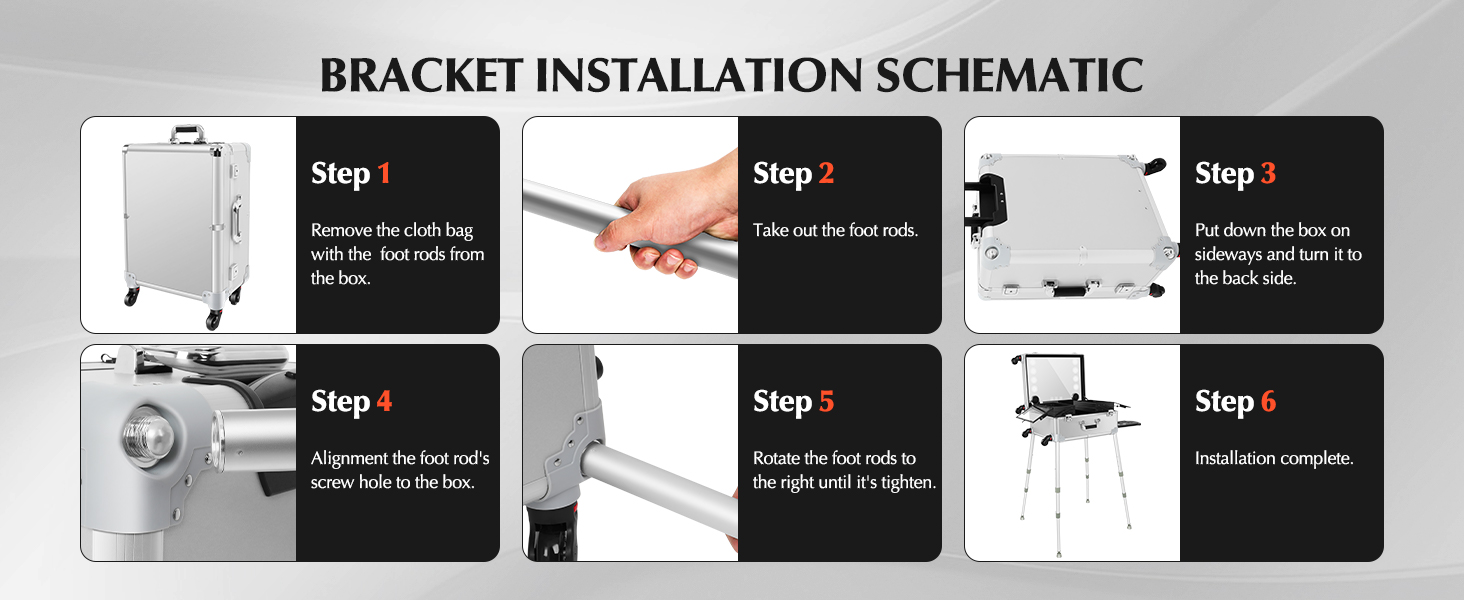 BRACKET INSTALLATION SCHEMATIC

Step 1

Remove the cloth bag with the foot rods from the box.

Step 2

Take out the foot rods.

Step 3

Put down the box on sideways and turn it to the back side.

Step 4

Alignment the foot rod's screw hole to the box.

Step 5

Rotate the foot rods to the right until it's tighten.

Step 6

Installation complete.