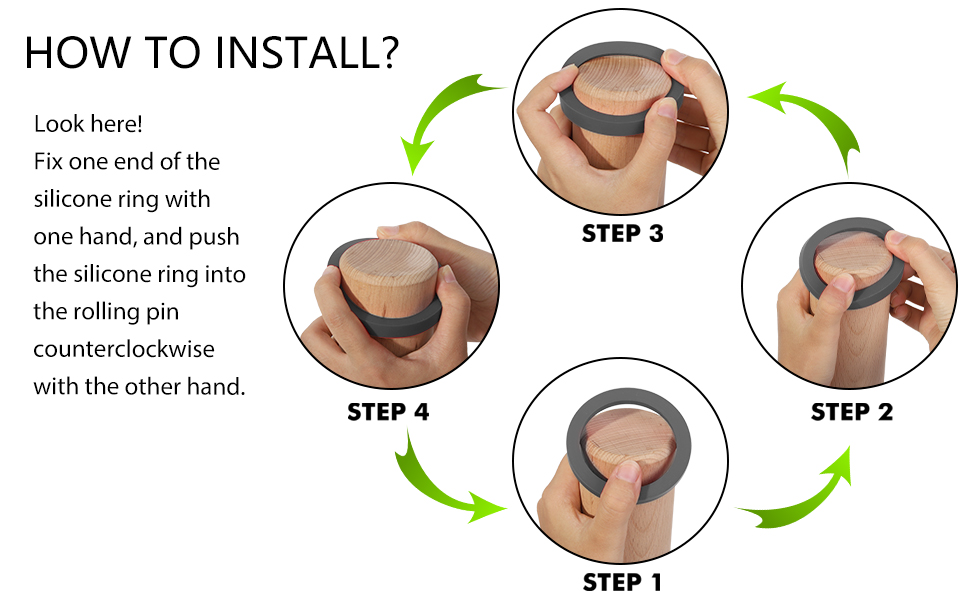 HOW TO INSTALL?

Look here!
Fix one end of the silicone ring with one hand, and push the silicone ring into the rolling pin counterclockwise with the other hand.

STEP 3

STEP 4

STEP 2

STEP 1