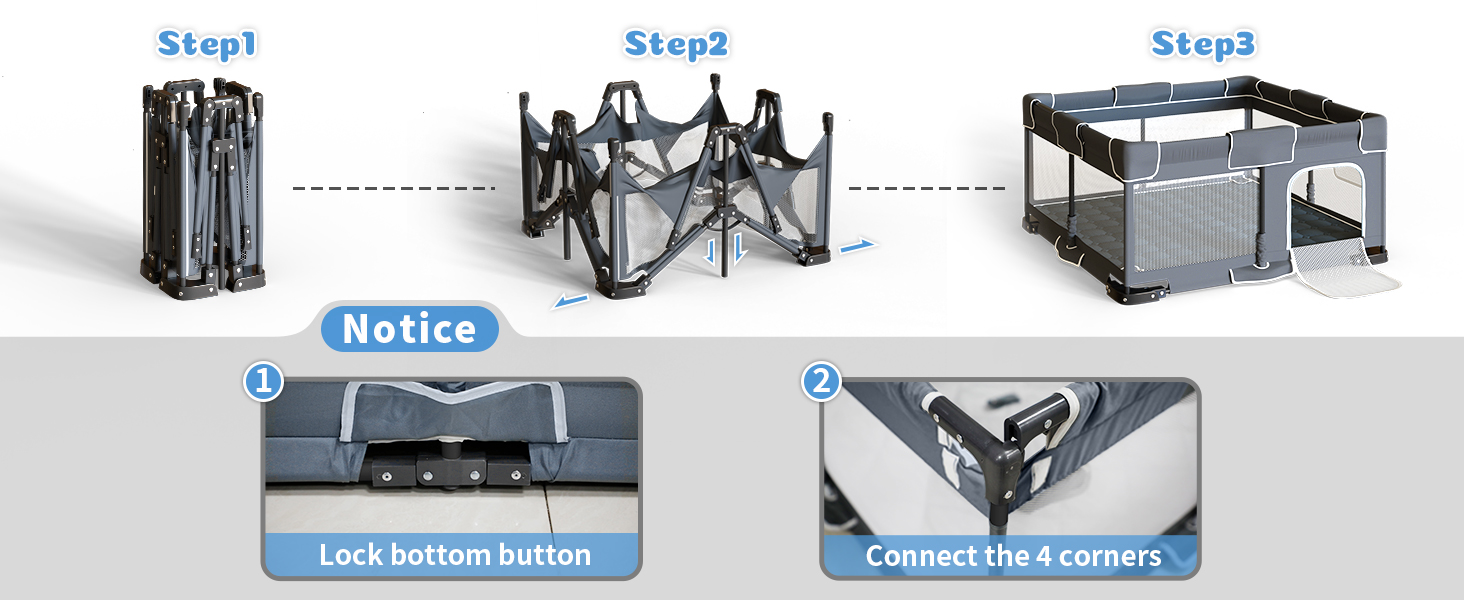 Step1

Step2

Step3

Notice

1
Lock bottom button

2
Connect the 4 corners