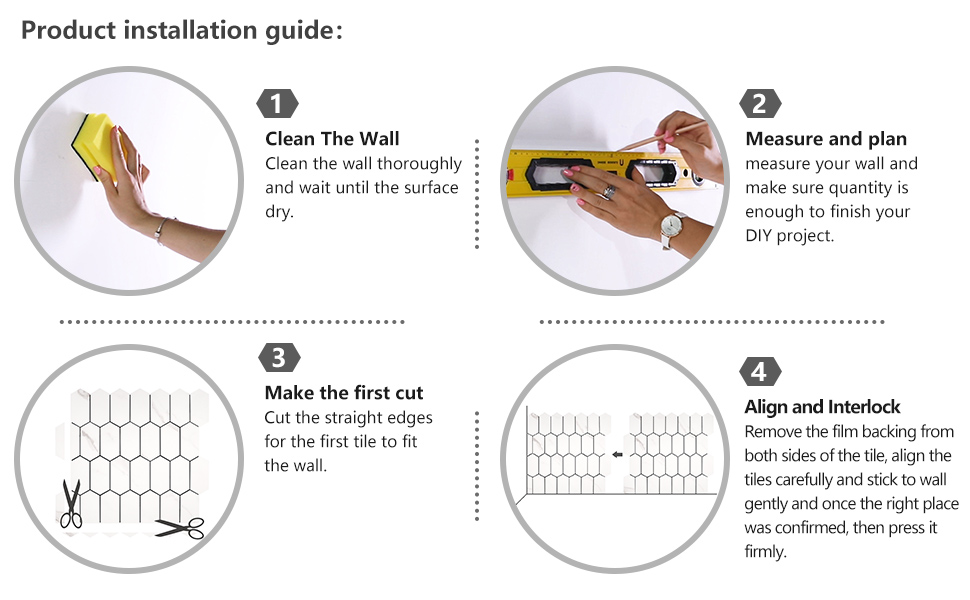 Product installation guide:

1

Clean The Wall

Clean the wall thoroughly and wait until the surface dry.

2

Measure and plan

measure your wall and make sure quantity is enough to finish your DIY project.

3

Make the first cut

Cut the straight edges for the first tile to fit the wall.

4

Align and Interlock

Remove the film backing from both sides of the tile, align the tiles carefully and stick to wall gently and once the right place was confirmed, then press it firmly.