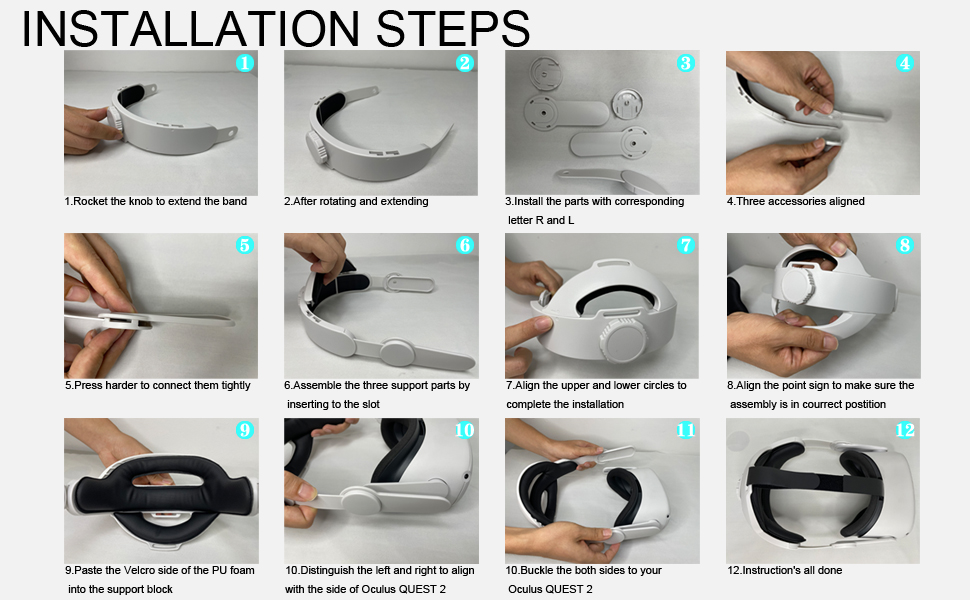 INSTALLATION STEPS

1

1.Rocket the knob to extend the band

2

2.After rotating and extending

3

3.Install the parts with corresponding letter R and L

4

4.Three accessories aligned

5

5.Press harder to connect them tightly

6

6.Assemble the three support parts by inserting to the slot

7

7.Align the upper and lower circles to complete the installation

8

8.Align the point sign to make sure the assembly is in courrect postition

9

9.Paste the Velcro side of the PU foam into the support block

10

10.Distinguish the left and right to align with the side of Oculus QUEST 2

11

10.Buckle the both sides to your Oculus QUEST 2

12

12.Instruction's all done