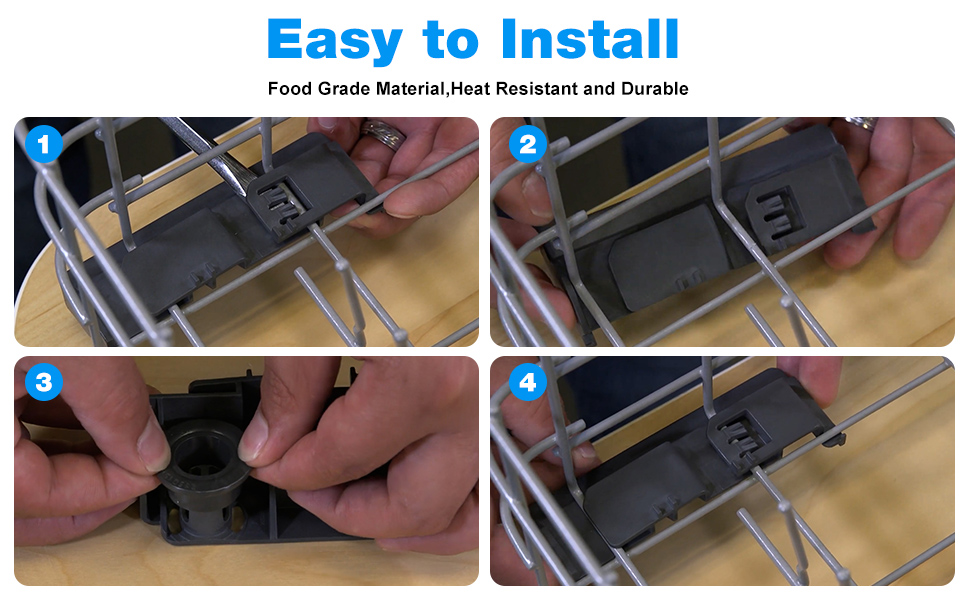 Easy to Install

Food Grade Material,Heat Resistant and Durable

1

2

3

4