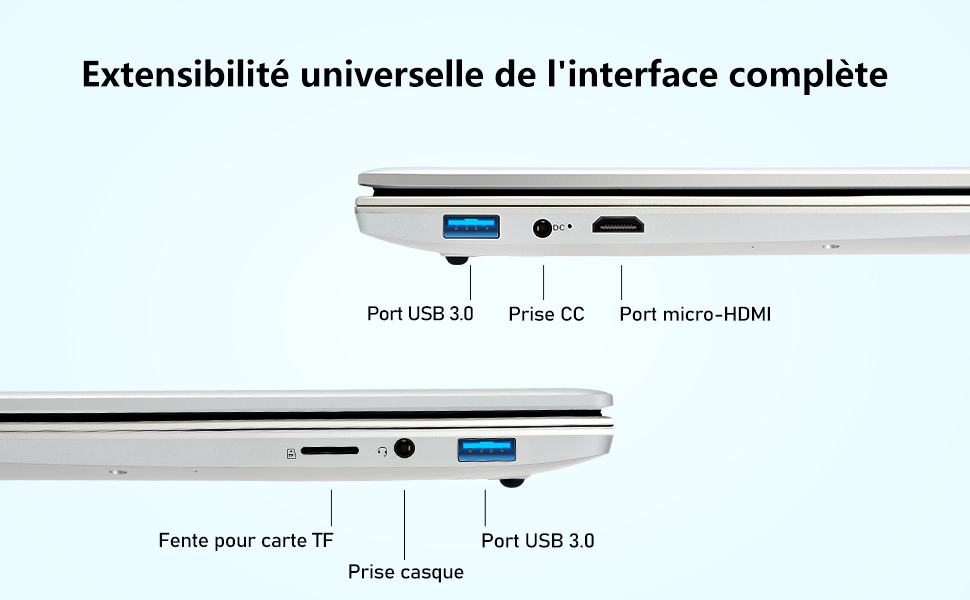 Extensibilité universelle de l'interface complète

DC

Port USB 3.0

Prise CC

Port micro-HDMI

Fente pour carte TF

Prise casque

Port USB 3.0