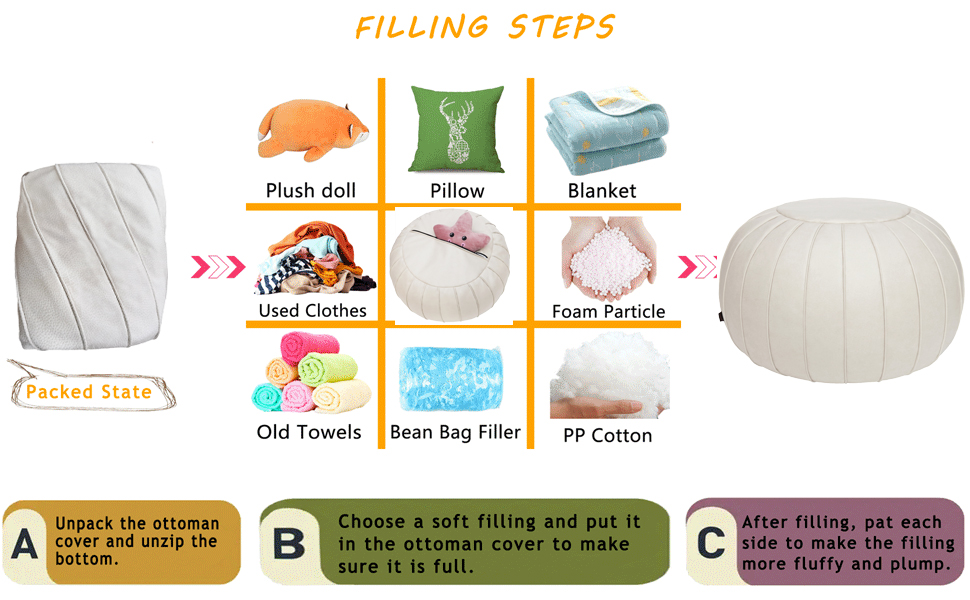 FILLING STEPS

Packed State

Plush doll

Pillow

Blanket

Used Clothes

Foam Particle

Old Towels

Bean Bag Filler

PP Cotton

A Unpack the ottoman cover and unzip the bottom.

B Choose a soft filling and put it in the ottoman cover to make sure it is full.

C After filling, pat each side to make the filling more fluffy and plump.