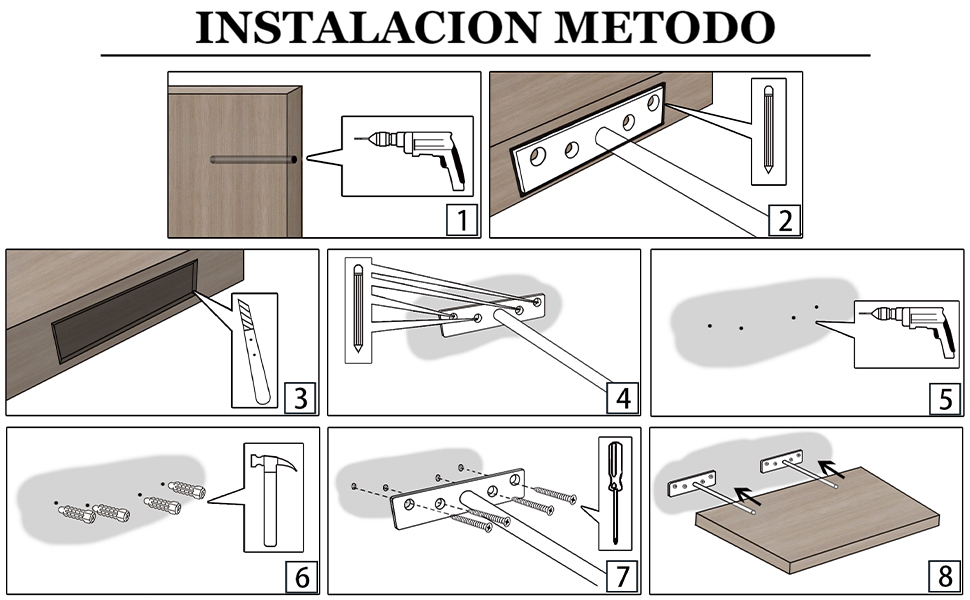 INSTALACION METODO

1

2

3

4

5

6

7

8