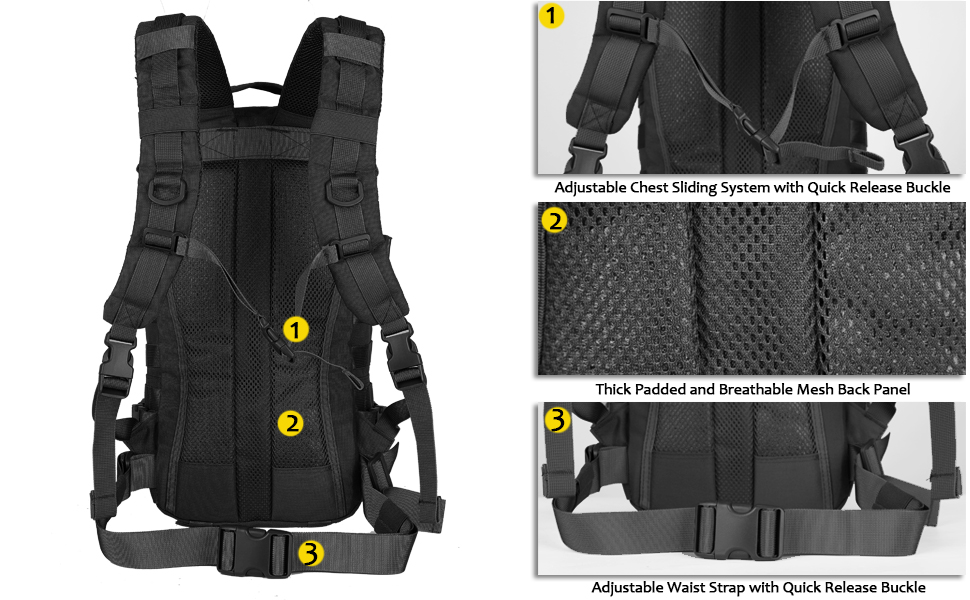 1

2

3

1

Adjustable Chest Sliding System with Quick Release Buckle

2

Thick Padded and Breathable Mesh Back Panel

3

Adjustable Waist Strap with Quick Release Buckle