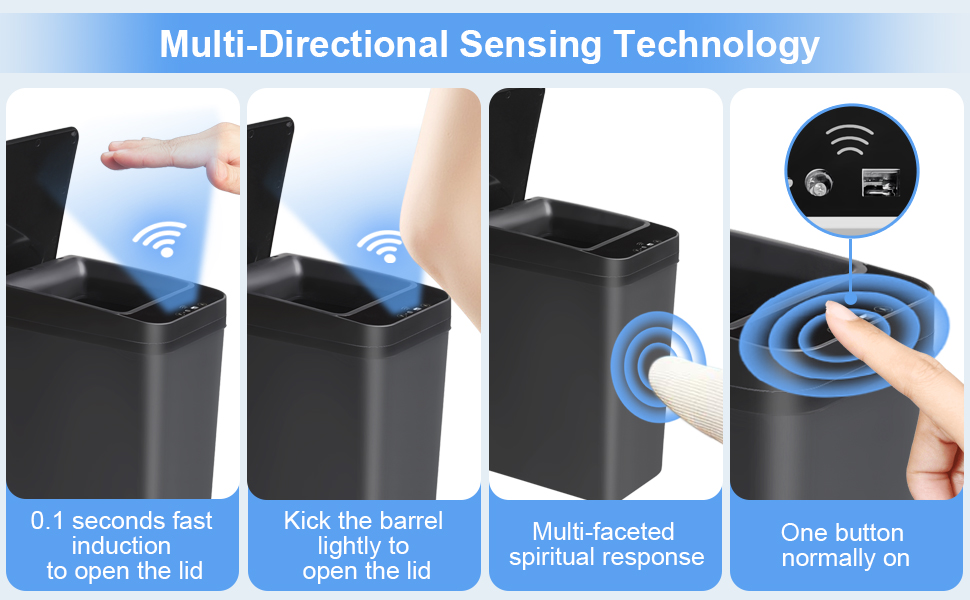 Multi-Directional Sensing Technology

0.1 seconds fast induction to open the lid

Kick the barrel lightly to open the lid

Multi-faceted spiritual response

One button normally on