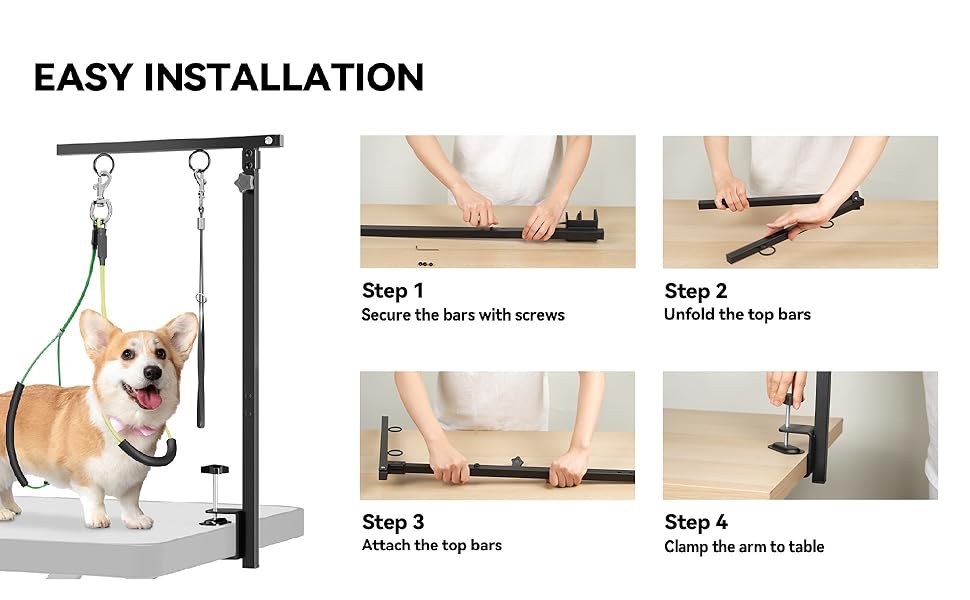 EASY INSTALLATION

Step 1
Secure the bars with screws

Step 2
Unfold the top bars

Step 3
Attach the top bars

Step 4
Clamp the arm to table