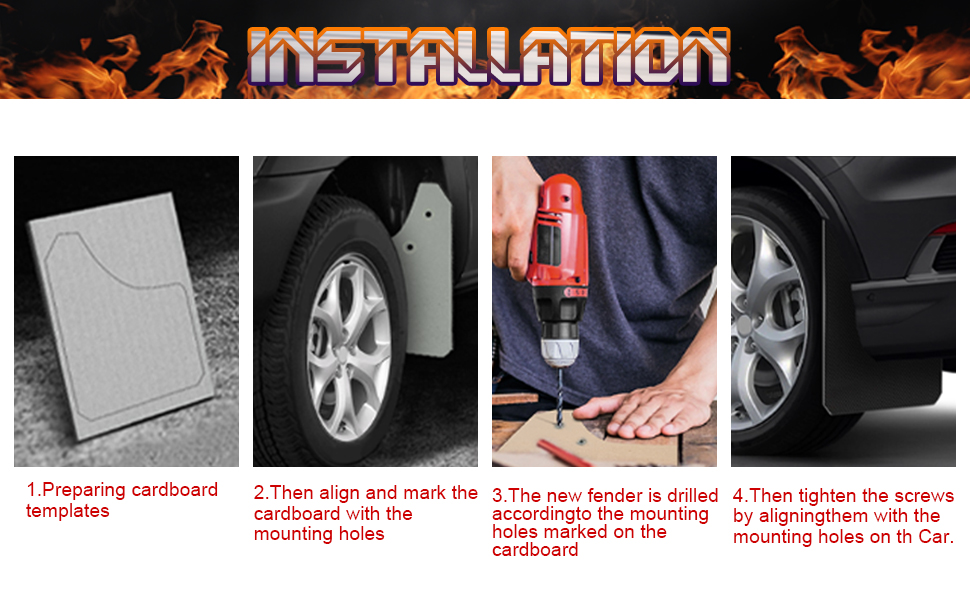 INSTALLATION

1.Preparing cardboard templates

2.Then align and mark the cardboard with the mounting holes

3.The new fender is drilled accordingto the mounting holes marked on the cardboard

4.Then tighten the screws by aligningthem with the mounting holes on th Car.