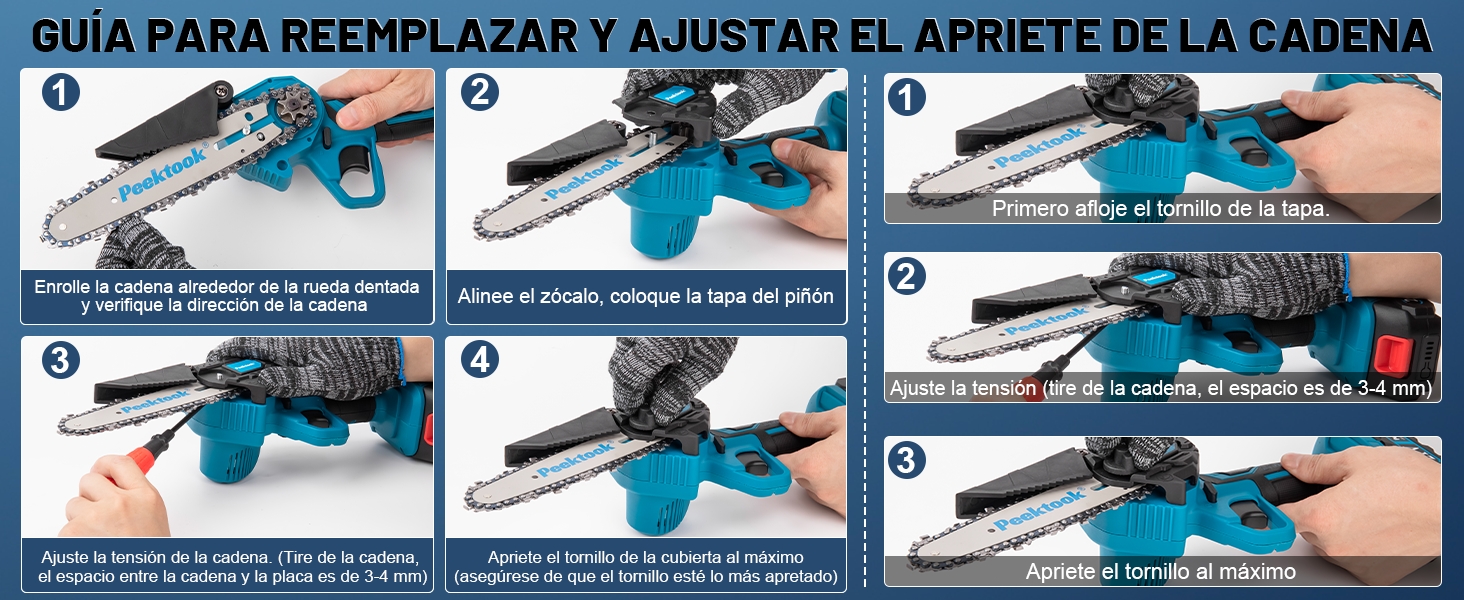 GUÍA PARA REEMPLAZAR Y AJUSTAR EL APRIETE DE LA CADENA

1
Peektook
Enrolle la cadena alrededor de la rueda dentada y verifique la dirección de la cadena

2
Peektook
Alinee el zócalo, coloque la tapa del piñón

3
Peektook
Ajuste la tensión de la cadena. (Tire de la cadena, el espacio entre la cadena y la placa es de 3-4 mm)

4
Peektook
Apriete el tornillo de la cubierta al máximo (asegúrese de que el tornillo esté lo más apretado)

1
Peektook
Primero afloje el tornillo de la tapa.

2
Peektook
Ajuste la tensión (tire de la cadena, el espacio es de 3-4 mm)

3
Peektook
Apriete el tornillo al máximo