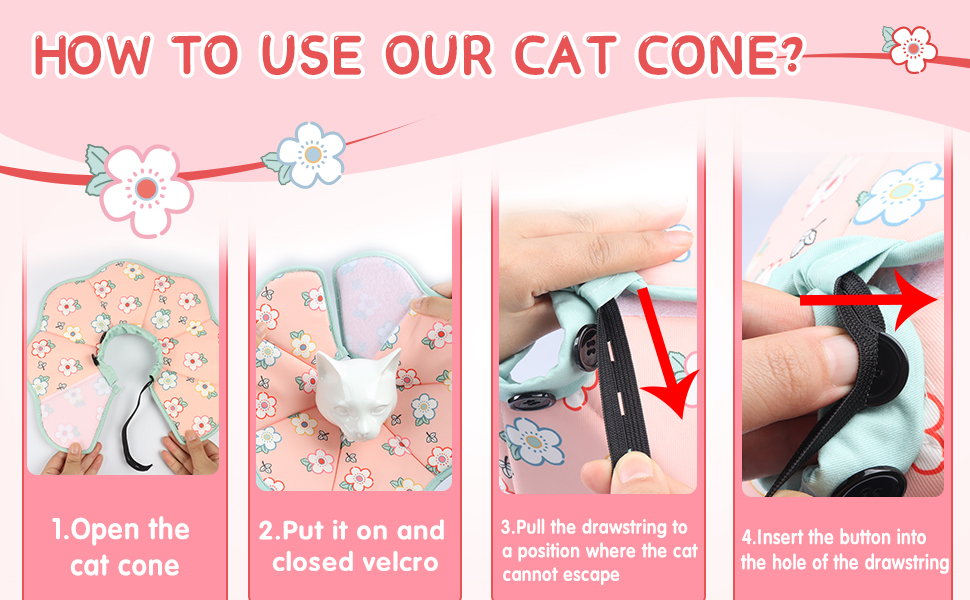 HOW TO USE OUR CAT CONE?

1.Open the cat cone

2.Put it on and closed velcro

3.Pull the drawstring to a position where the cat cannot escape

4.Insert the button into the hole of the drawstring