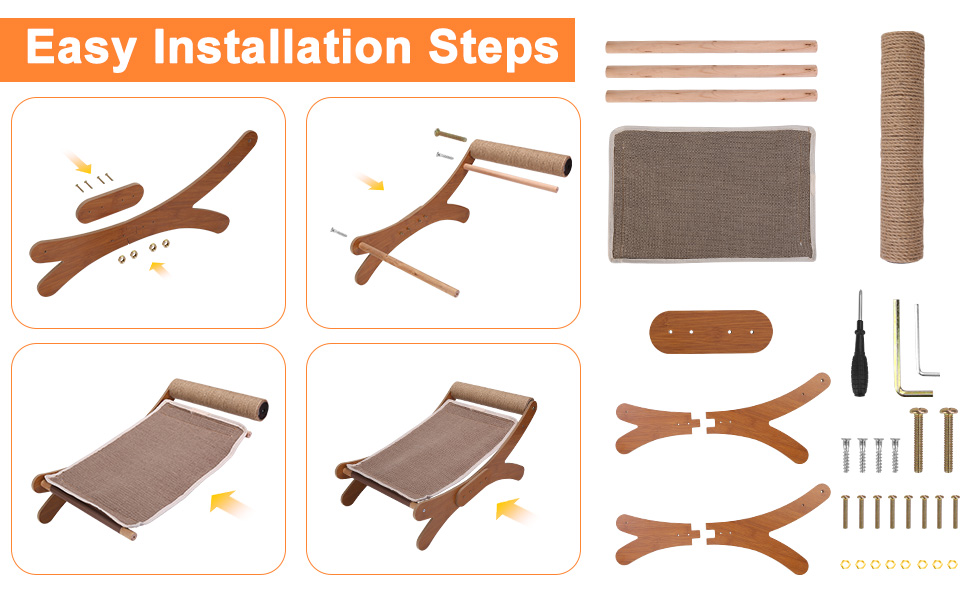 Easy Installation Steps