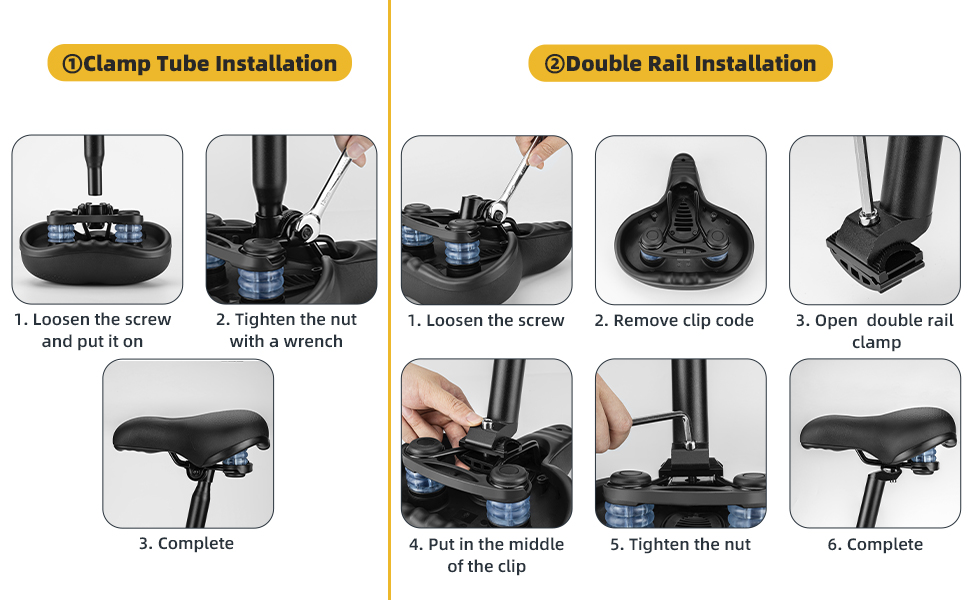 ①Clamp Tube Installation

1. Loosen the screw and put it on

2. Tighten the nut with a wrench

3. Complete

②Double Rail Installation

1. Loosen the screw

2. Remove clip code

3. Open double rail clamp

4. Put in the middle of the clip

5. Tighten the nut

6. Complete