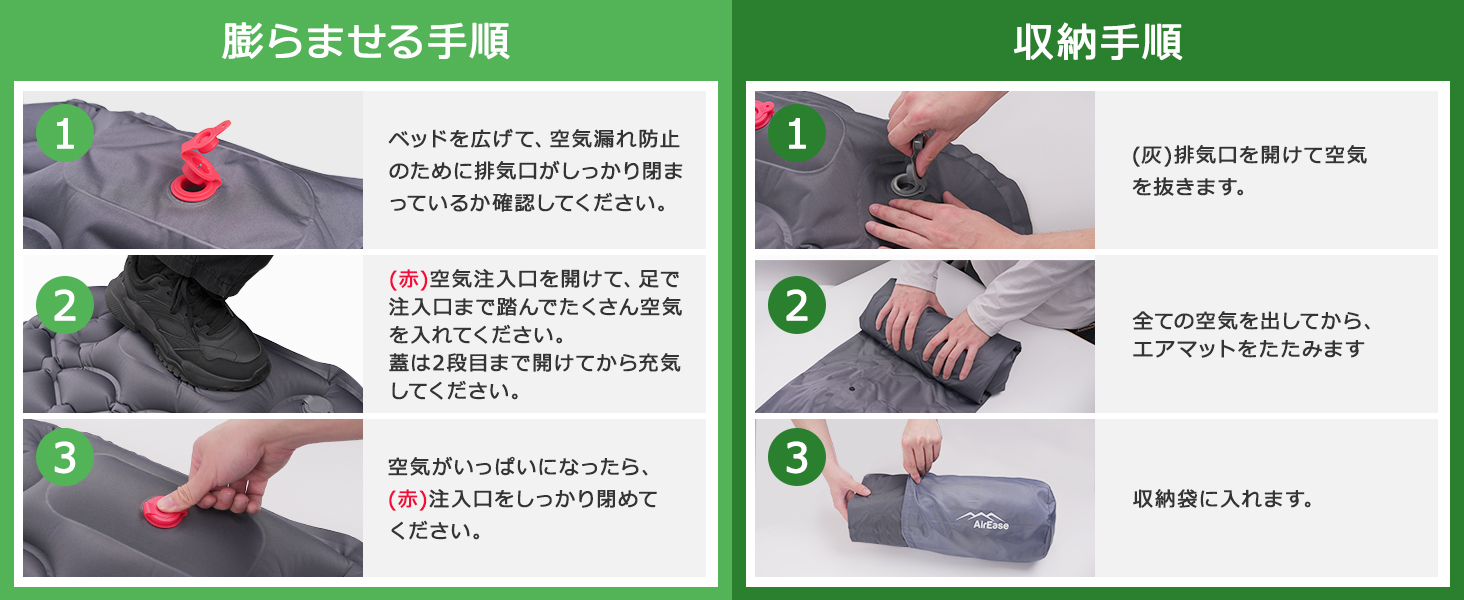 膨らませる手順

1

ベッドを広げて、空気漏れ防止のために排気口がしっかり閉まっているか確認してください。

2

(赤)空気注入口を開けて、足で注入口まで踏んでたくさん空気を入れてください。
蓋は2段目まで開けてから充気してください。

3

空気がいっぱいになったら、(赤)注入口をしっかり閉めてください。

収納手順

1

(灰)排気口を開けて空気を抜きます。

2

全ての空気を出してから、エアマットをたたみます

3

AirEase

収納袋に入れます。