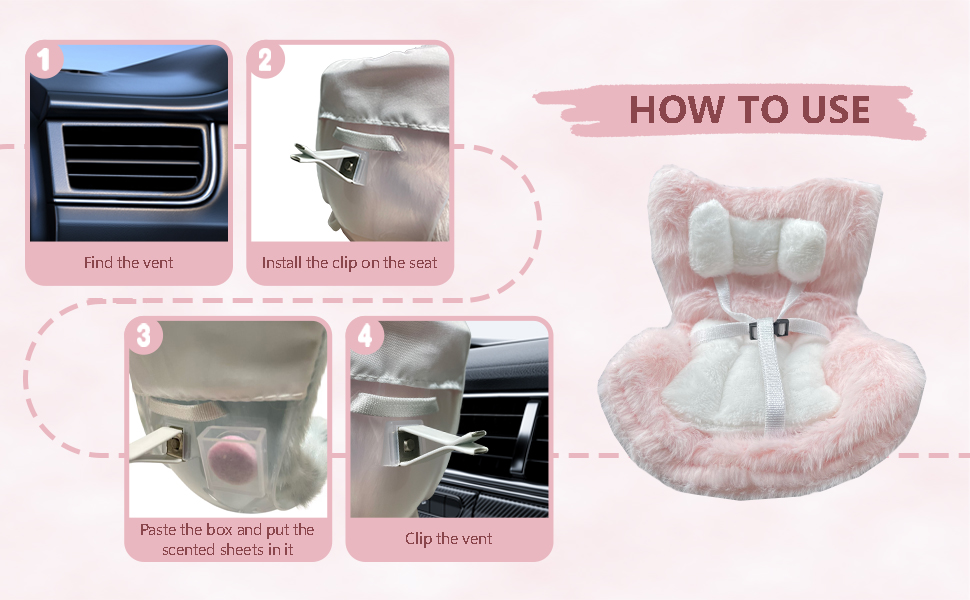 HOW TO USE

1
Find the vent

2
Install the clip on the seat

3
Paste the box and put the scented sheets in it

4
Clip the vent