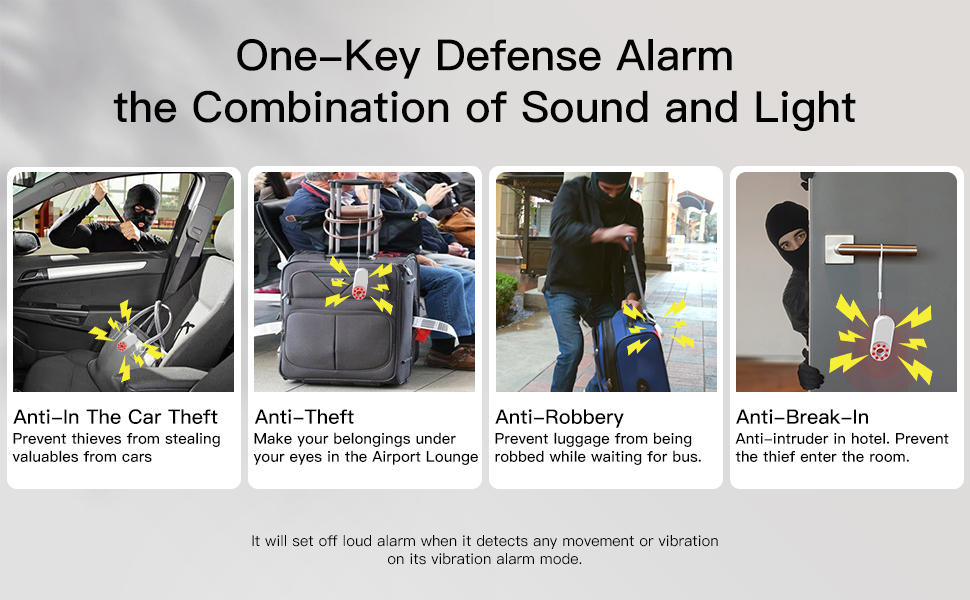 One-Key Defense Alarm
the Combination of Sound and Light

Anti-In The Car Theft
Prevent thieves from stealing valuables from cars

Anti-Theft
Make your belongings under your eyes in the Airport Lounge

Anti-Robbery
Prevent luggage from being robbed while waiting for bus.

Anti-Break-In
Anti-intruder in hotel. Prevent the thief enter the room.

It will set off loud alarm when it detects any movement or vibration on its vibration alarm mode.