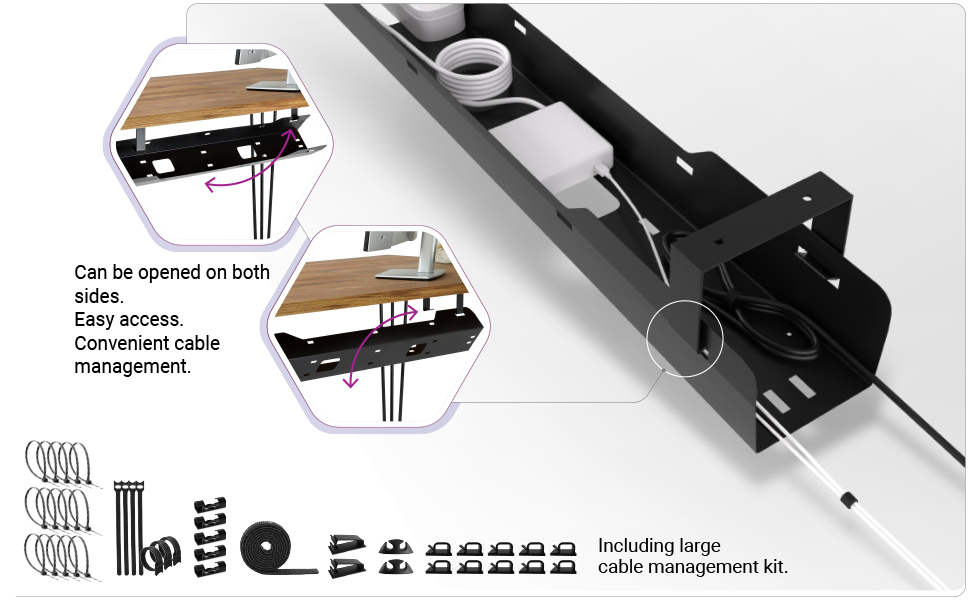 Can be opened on both sides.
Easy access.
Convenient cable management.

Including large cable management kit.