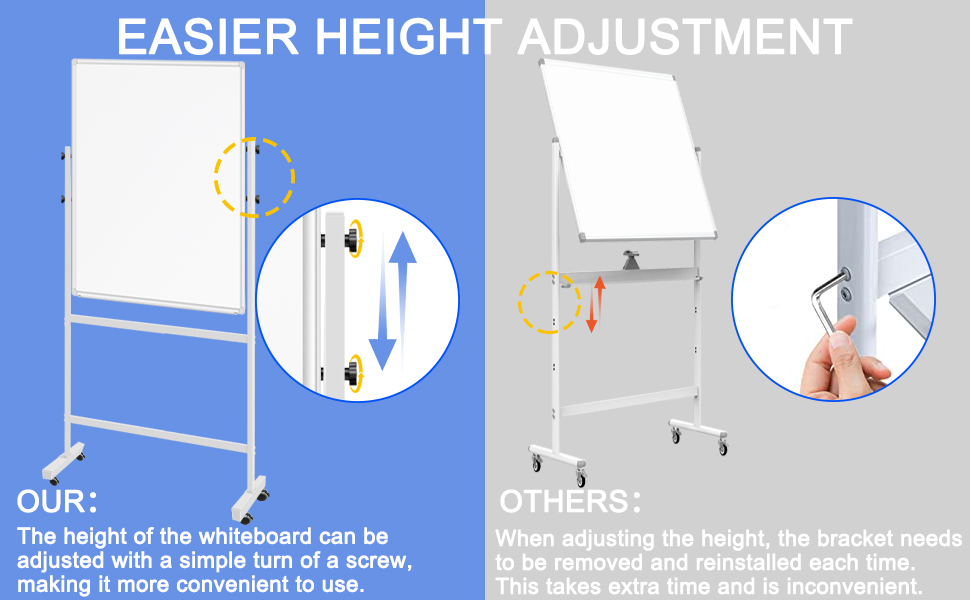 EASIER HEIGHT ADJUSTMENT

OUR:
The height of the whiteboard can be adjusted with a simple turn of a screw, making it more convenient to use.

OTHERS:
When adjusting the height, the bracket needs to be removed and reinstalled each time. This takes extra time and is inconvenient.