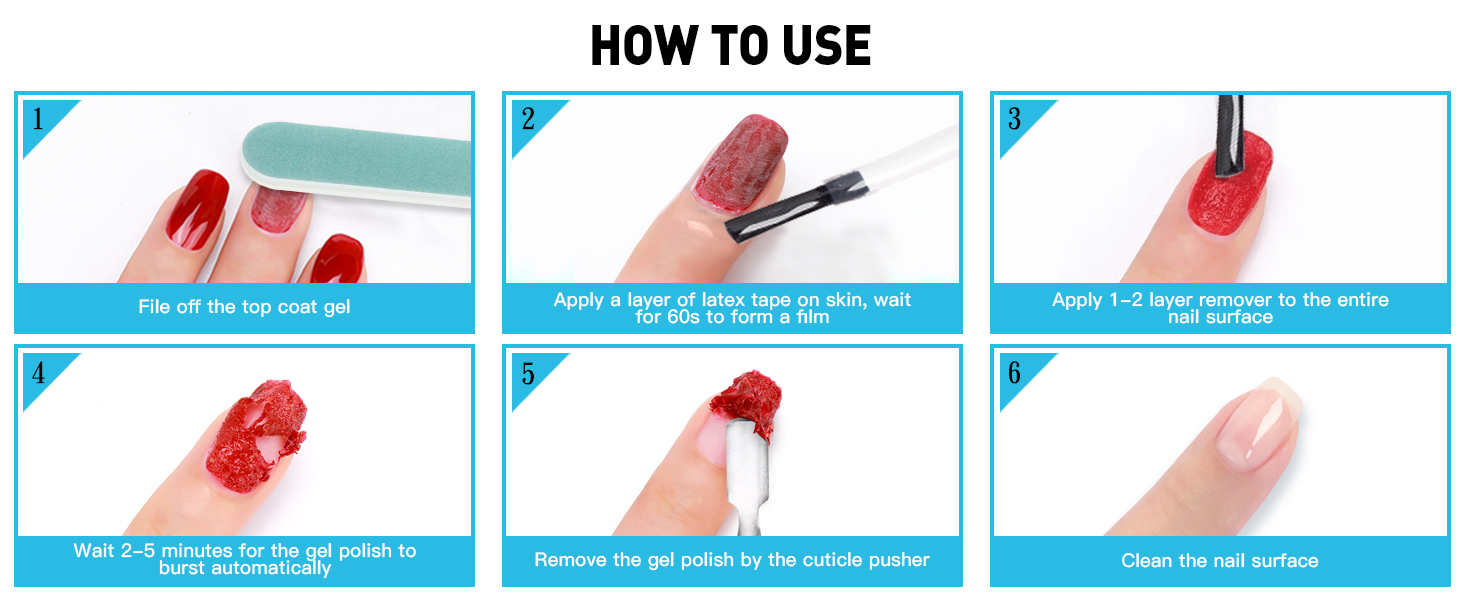 HOW TO USE

1
File off the top coat gel

2
Apply a layer of latex tape on skin, wait for 60s to form a film

3
Apply 1–2 layer remover to the entire nail surface

4
Wait 2–5 minutes for the gel polish to burst automatically

5
Remove the gel polish by the cuticle pusher

6
Clean the nail surface