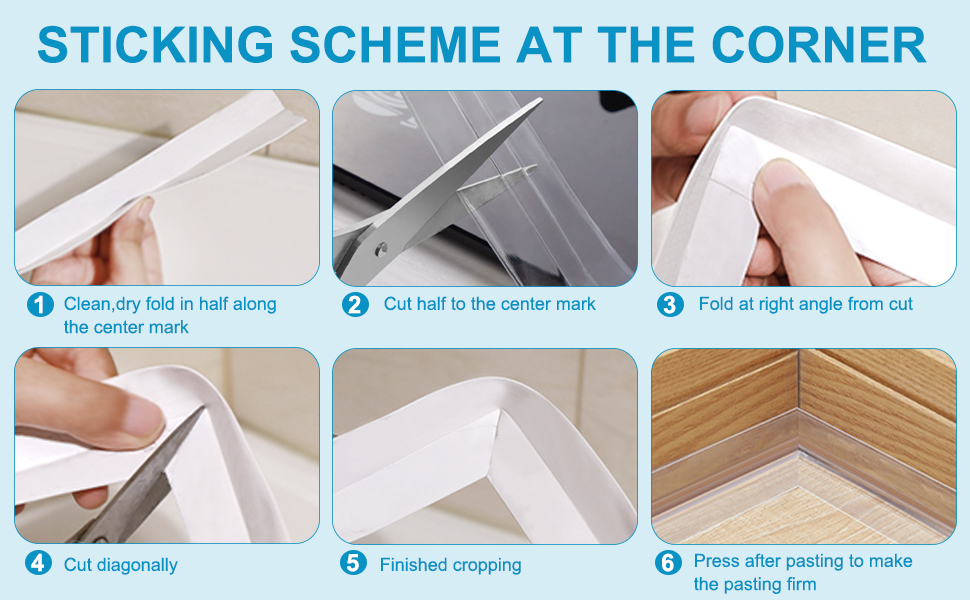 STICKING SCHEME AT THE CORNER

1 Clean,dry fold in half along the center mark

2 Cut half to the center mark

3 Fold at right angle from cut

4 Cut diagonally

5 Finished cropping

6 Press after pasting to make the pasting firm