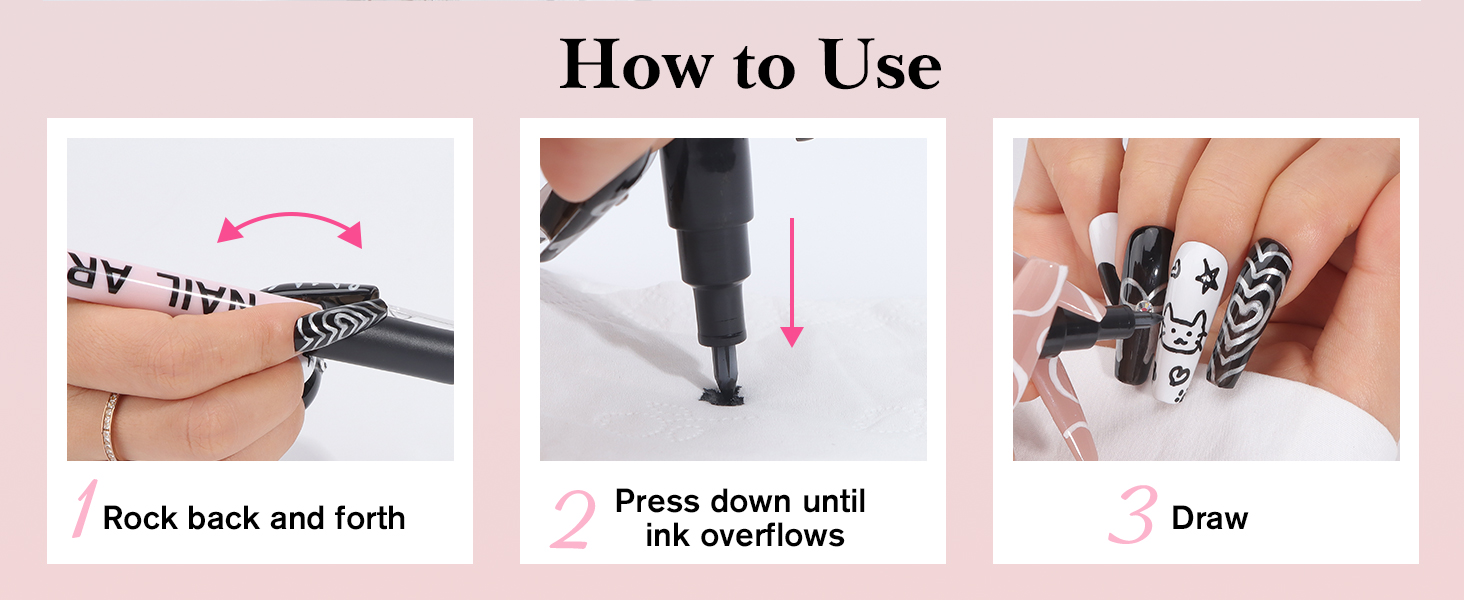 How to Use

NAIL AR

1 Rock back and forth

2 Press down until ink overflows

3 Draw