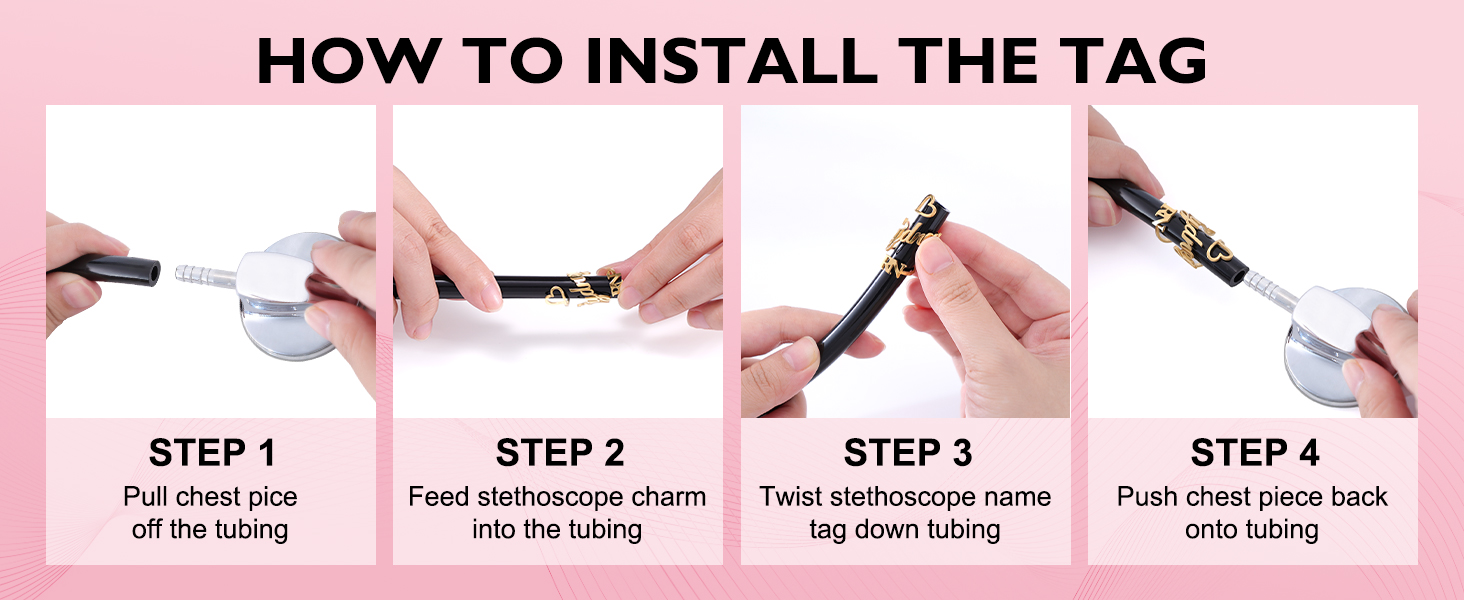 HOW TO INSTALL THE TAG

STEP 1
Pull chest pice off the tubing

STEP 2
Feed stethoscope charm into the tubing

STEP 3
Twist stethoscope name tag down tubing

STEP 4
Push chest piece back onto tubing