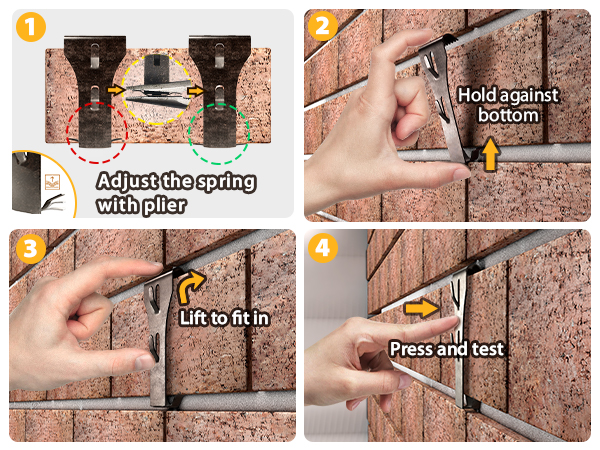 1

Adjust the spring with plier

2

Hold against bottom

3

Lift to fit in

4

Press and test