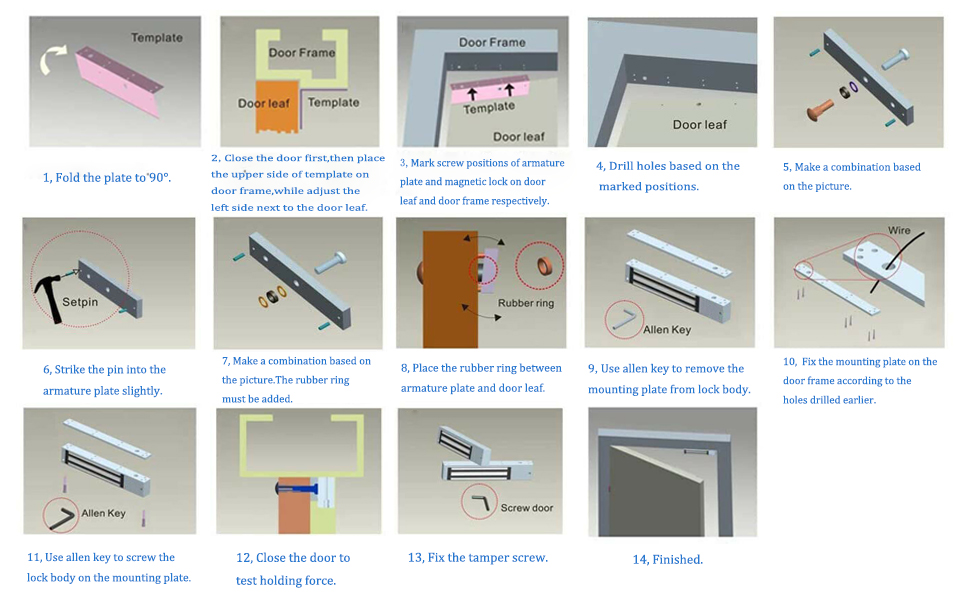 Template

1, Fold the plate to'90°.

Door Frame

Door leaf

Template

2, Close the door first,then place the upper side of template on door frame,while adjust the left side next to the door leaf.

Door Frame

Template

Door leaf

3, Mark screw positions of armature plate and magnetic lock on door leaf and door frame respectively.

Door leaf

4, Drill holes based on the marked positions.

5, Make a combination based on the picture.

Setpin

6, Strike the pin into the armature plate slightly.

7, Make a combination based on the picture.The rubber ring must be added.

Rubber ring

8, Place the rubber ring between armature plate and door leaf.

Allen Key

9, Use allen key to remove the mounting plate from lock body.

Wire

10, Fix the mounting plate on the door frame according to the holes drilled earlier.

Allen Key

11, Use allen key to screw the lock body on the mounting plate.

12, Close the door to test holding force.

Screw door

13, Fix the tamper screw.

14, Finished.