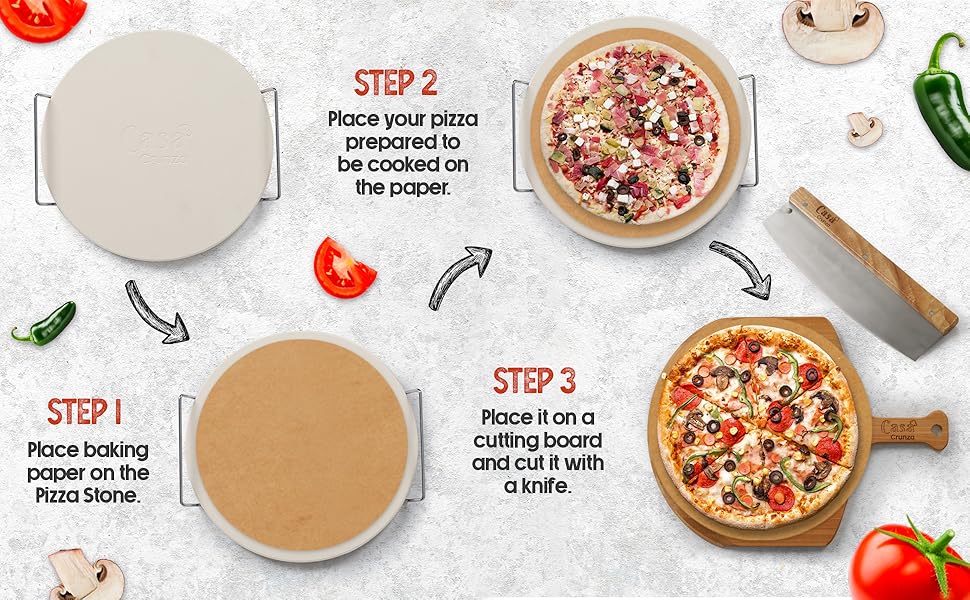 Casa Crunza

STEP 2
Place your pizza prepared to be cooked on the paper.

Casa Crunza

STEP 1
Place baking paper on the Pizza Stone.

STEP 3
Place it on a cutting board and cut it with a knife.

Casa Crunza