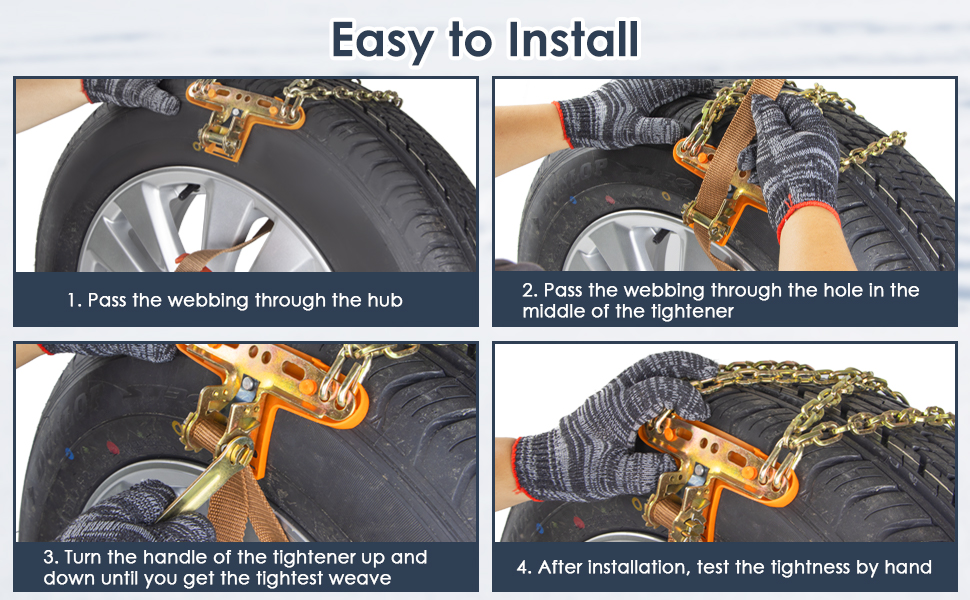 Easy to Install

1. Pass the webbing through the hub

2. Pass the webbing through the hole in the middle of the tightener

3. Turn the handle of the tightener up and down until you get the tightest weave

4. After installation, test the tightness by hand