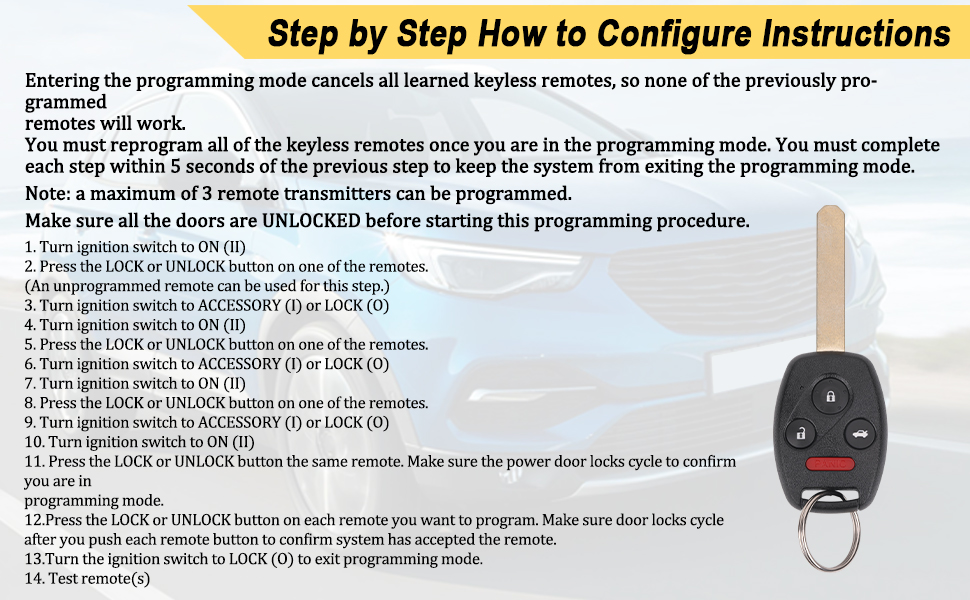 Step by Step How to Configure Instructions

Entering the programming mode cancels all learned keyless remotes, so none of the previously programmed
remotes will work.
You must reprogram all of the keyless remotes once you are in the programming mode. You must complete each step within 5 seconds of the previous step to keep the system from exiting the programming mode.

Note: a maximum of 3 remote transmitters can be programmed.

Make sure all the doors are UNLOCKED before starting this programming procedure.

1. Turn ignition switch to ON (II)
2. Press the LOCK or UNLOCK button on one of the remotes.
(An unprogrammed remote can be used for this step.)
3. Turn ignition switch to ACCESSORY (I) or LOCK (O)
4. Turn ignition switch to ON (II)
5. Press the LOCK or UNLOCK button on one of the remotes.
6. Turn ignition switch to ACCESSORY (I) or LOCK (O)
7. Turn ignition switch to ON (II)
8. Press the LOCK or UNLOCK button on one of the remotes.
9. Turn ignition switch to ACCESSORY (I) or LOCK (O)
10. Turn ignition switch to ON (II)
11. Press the LOCK or UNLOCK button the same remote. Make sure the power door locks cycle to confirm you are in
programming mode.
12.Press the LOCK or UNLOCK button on each remote you want to program. Make sure door locks cycle after you push each remote button to confirm system has accepted the remote.
13.Turn the ignition switch to LOCK (O) to exit programming mode.
14. Test remote(s)