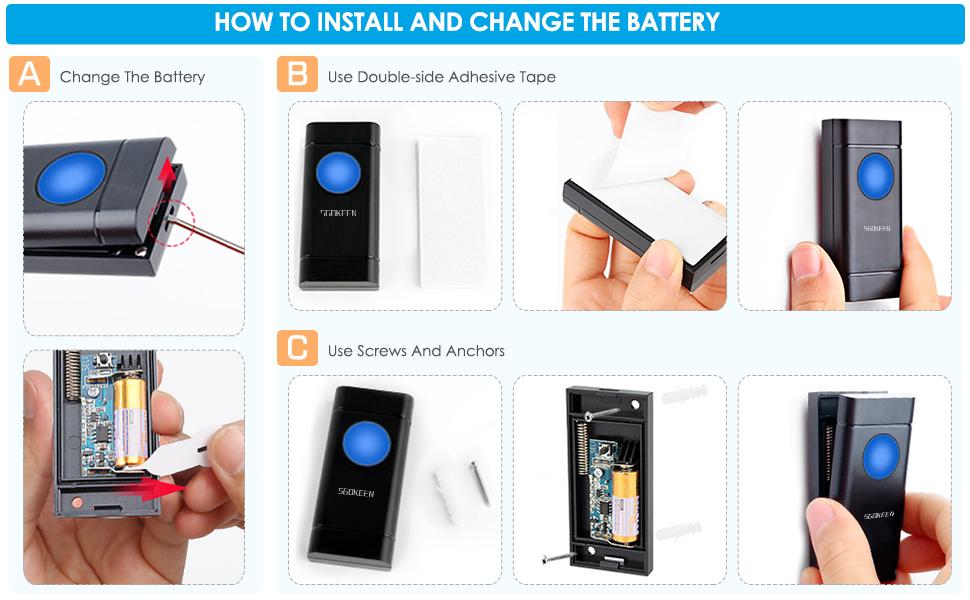 HOW TO INSTALL AND CHANGE THE BATTERY

A Change The Battery

B Use Double-side Adhesive Tape

SGOKEEN

SGOKEEN

C Use Screws And Anchors

SGOKEEN

SGOKEEN