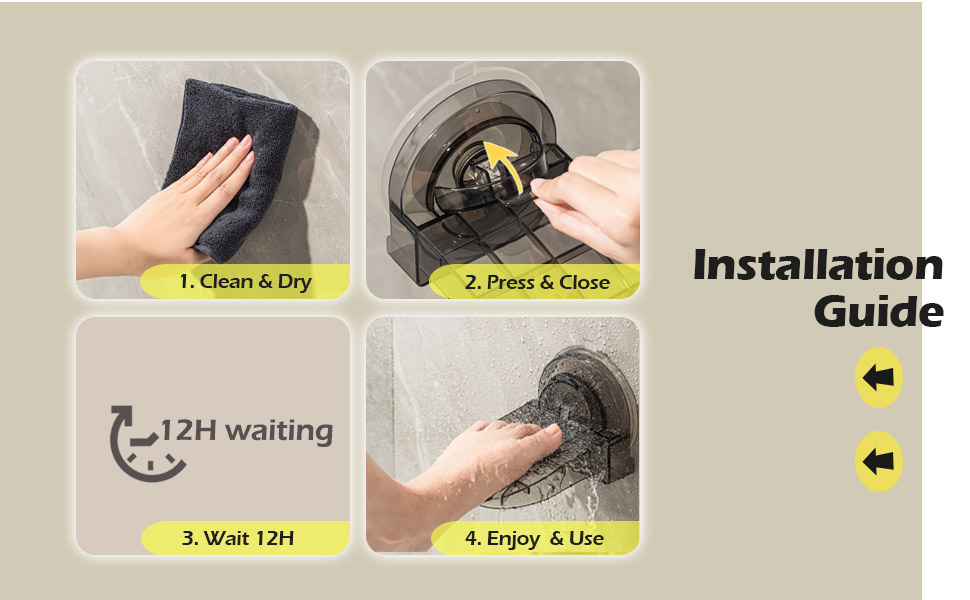 1. Clean & Dry

2. Press & Close

12H waiting

3. Wait 12H

4. Enjoy & Use

Installation Guide