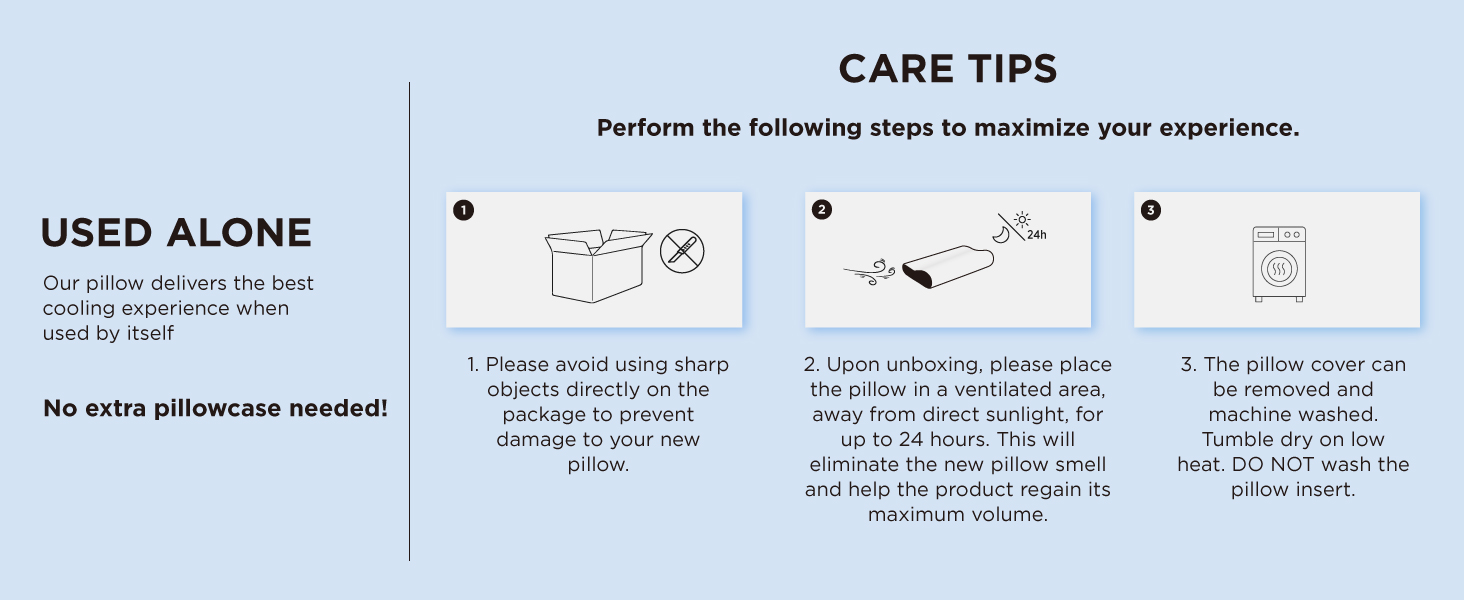 USED ALONE

Our pillow delivers the best cooling experience when used by itself

No extra pillowcase needed!

CARE TIPS

Perform the following steps to maximize your experience.

1

2

24h

3

1. Please avoid using sharp objects directly on the package to prevent damage to your new pillow.

2. Upon unboxing, please place the pillow in a ventilated area, away from direct sunlight, for up to 24 hours. This will eliminate the new pillow smell and help the product regain its maximum volume.

3. The pillow cover can be removed and machine washed. Tumble dry on low heat. DO NOT wash the pillow insert.