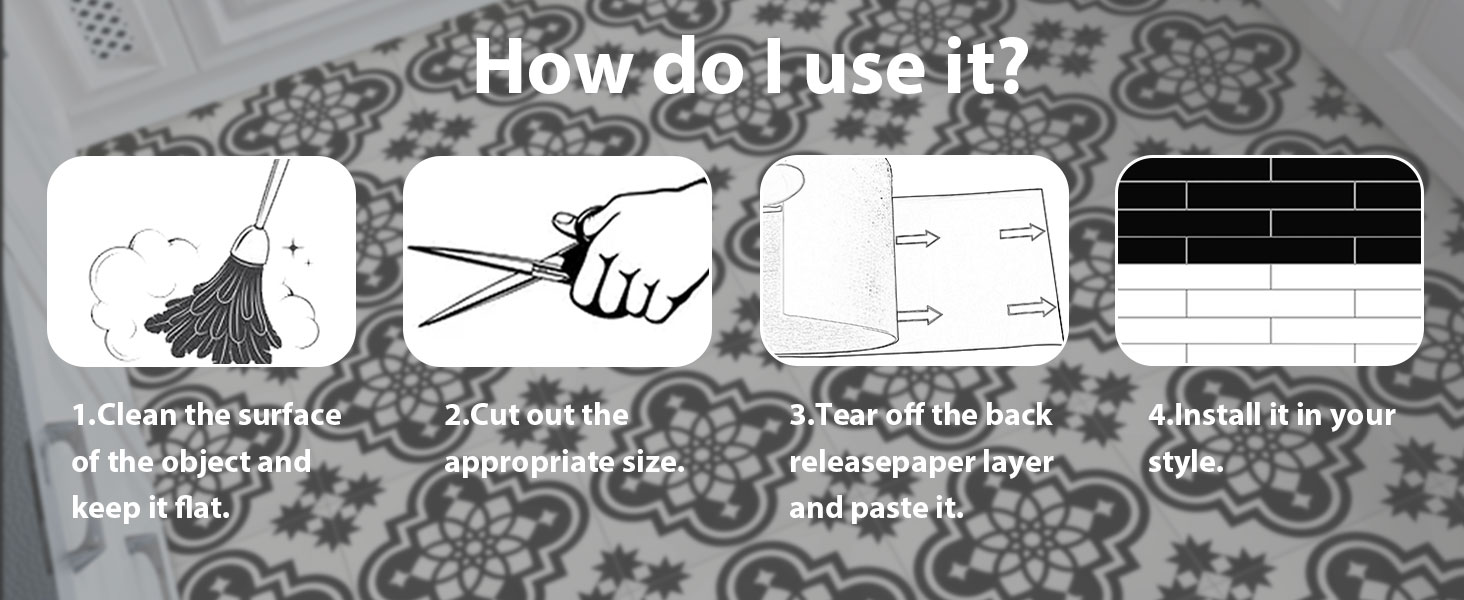 How do I use it?

1.Clean the surface of the object and keep it flat.

2.Cut out the appropriate size.

3.Tear off the back releasepaper layer and paste it.

4.Install it in your style.