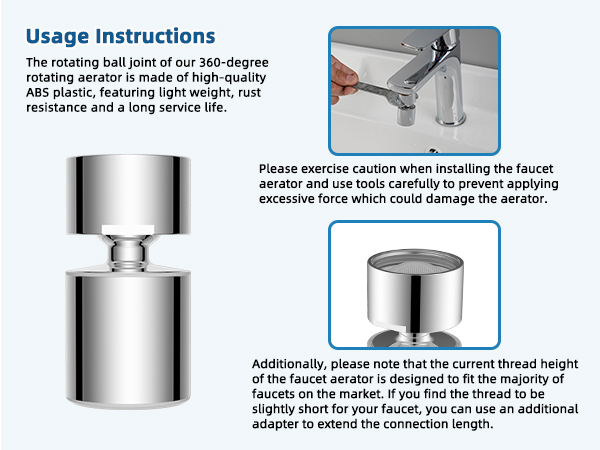 Usage Instructions

The rotating ball joint of our 360-degree rotating aerator is made of high-quality ABS plastic, featuring light weight, rust resistance and a long service life.

Please exercise caution when installing the faucet aerator and use tools carefully to prevent applying excessive force which could damage the aerator.

Additionally, please note that the current thread height of the faucet aerator is designed to fit the majority of faucets on the market. If you find the thread to be slightly short for your faucet, you can use an additional adapter to extend the connection length.