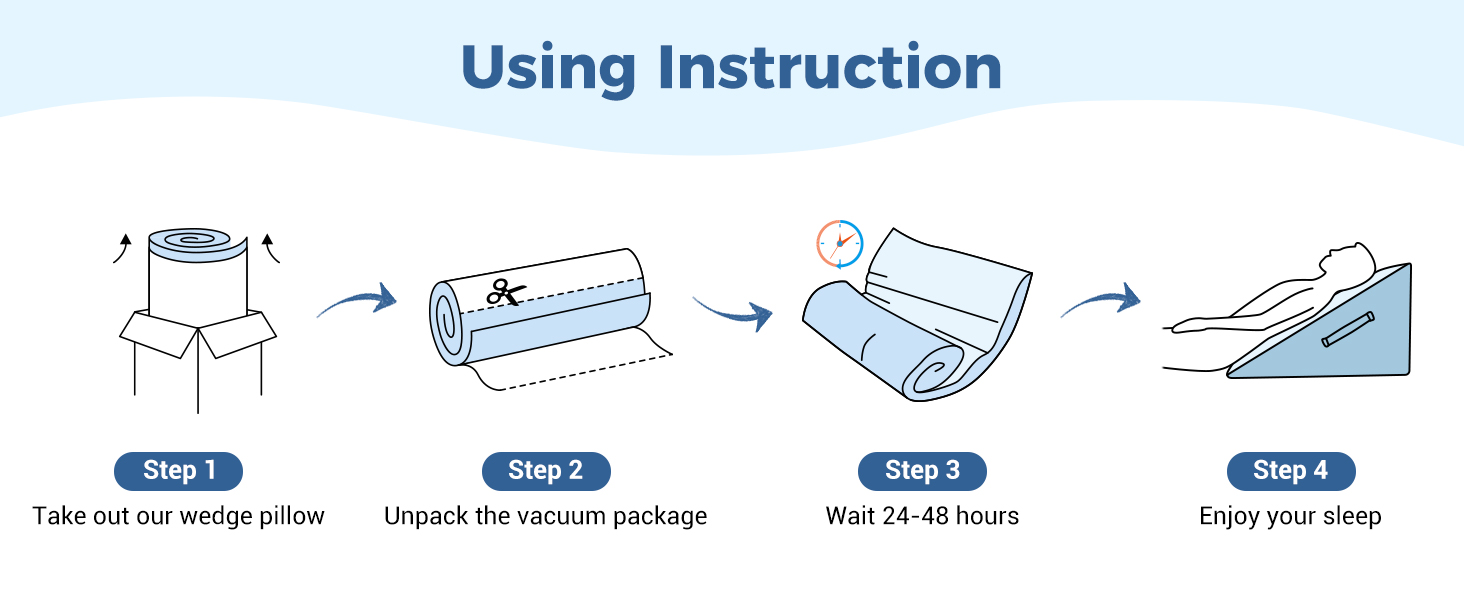 Using Instruction

Step 1
Take out our wedge pillow

Step 2
Unpack the vacuum package

Step 3
Wait 24-48 hours

Step 4
Enjoy your sleep