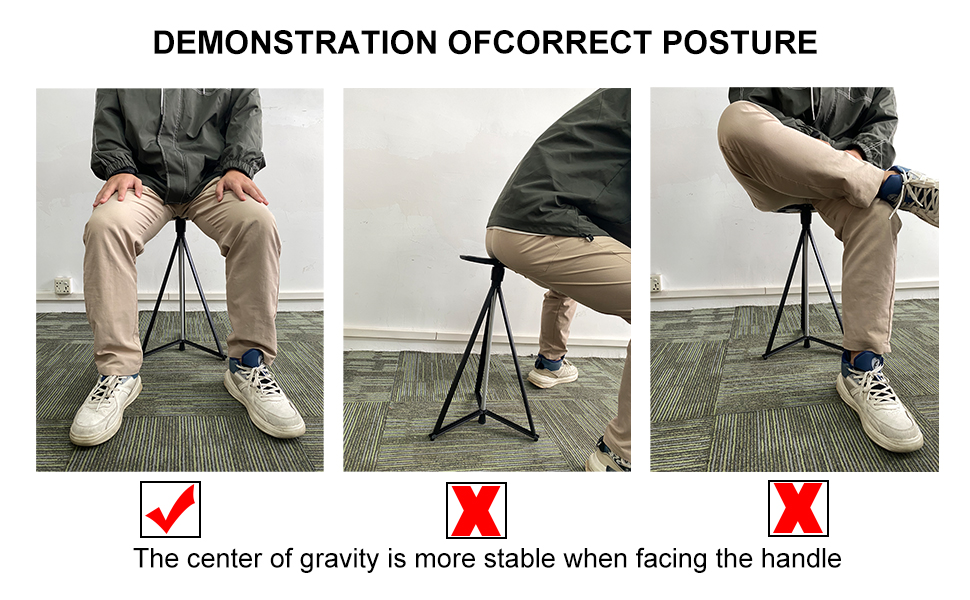 DEMONSTRATION OFCORRECT POSTURE

The center of gravity is more stable when facing the handle