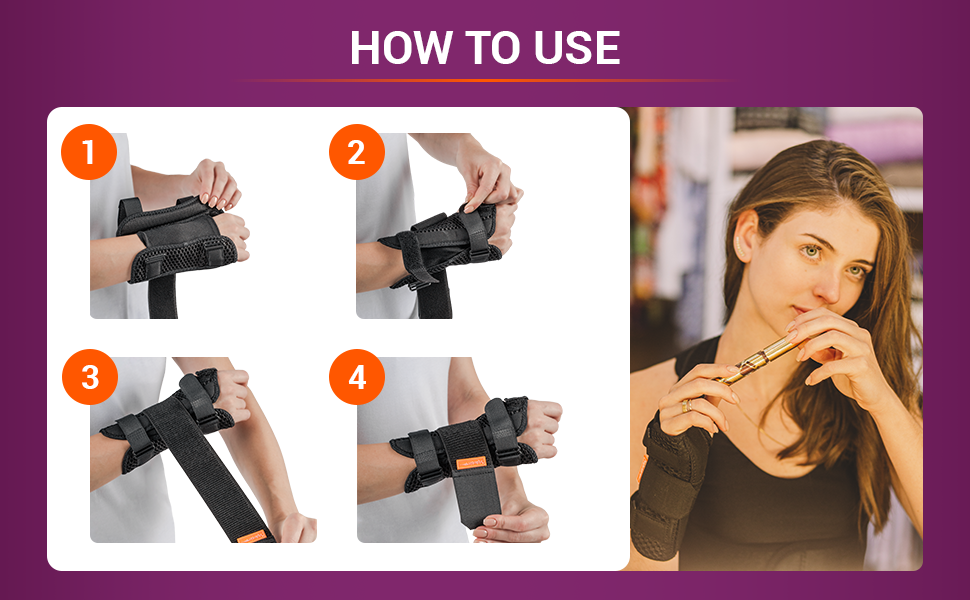 HOW TO USE

1

2

3

4