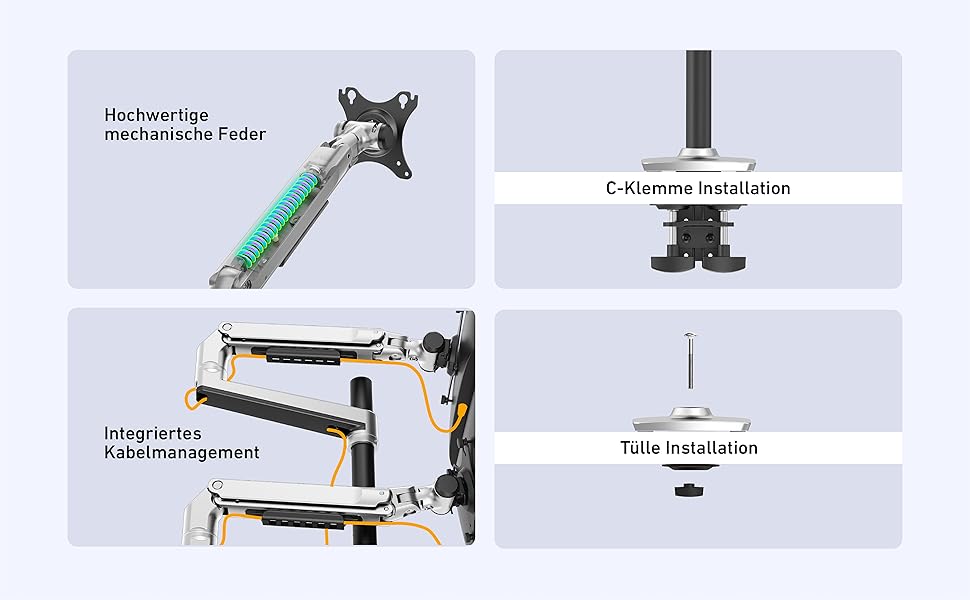 Hochwertige mechanische Feder

C-Klemme Installation

Integriertes Kabelmanagement

Tülle Installation