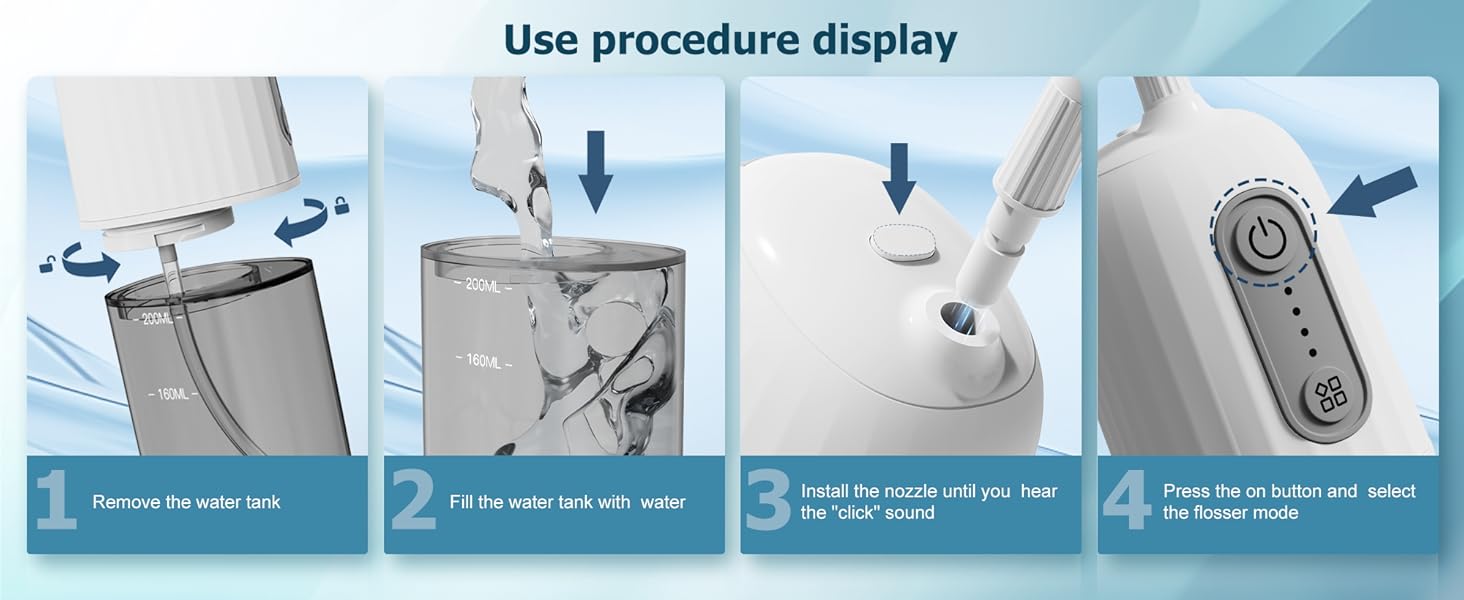 Use procedure display

200ML
160ML

1 Remove the water tank

200ML
160ML

2 Fill the water tank with water

3 Install the nozzle until you hear the "click" sound

4 Press the on button and select the flosser mode