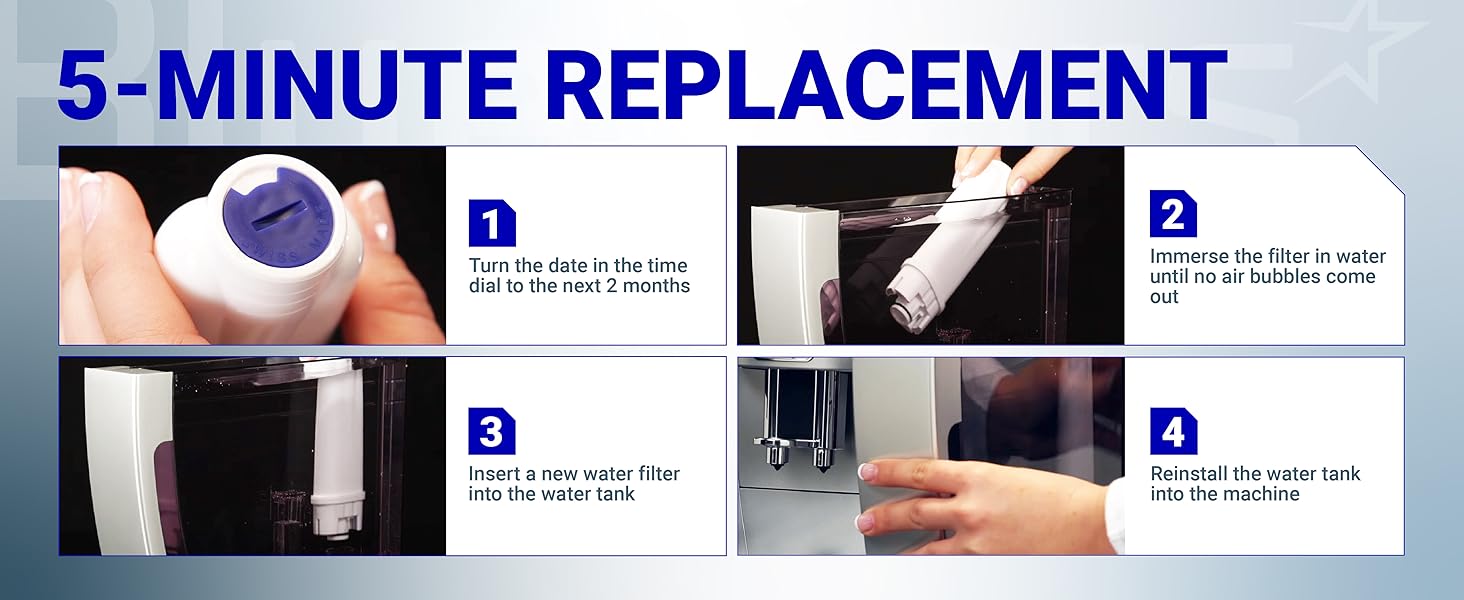 5-MINUTE REPLACEMENT

1
Turn the date in the time dial to the next 2 months

2
Immerse the filter in water until no air bubbles come out

3
Insert a new water filter into the water tank

4
Reinstall the water tank into the machine