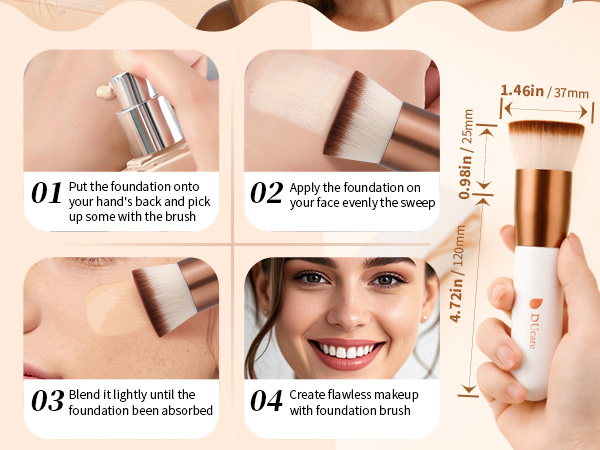 01 Put the foundation onto your hand's back and pick up some with the brush

02 Apply the foundation on your face evenly the sweep

03 Blend it lightly until the foundation been absorbed

04 Create flawless makeup with foundation brush

1.46in / 37mm

0.98in / 25mm

4.72in / 120mm

DUcare