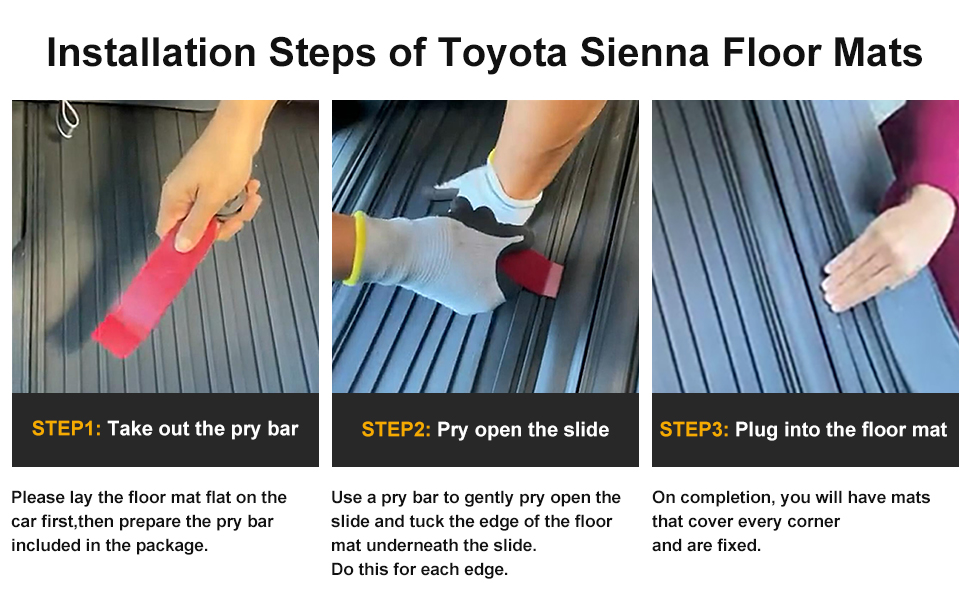 Installation Steps of Toyota Sienna Floor Mats

STEP1: Take out the pry bar

Please lay the floor mat flat on the car first,then prepare the pry bar included in the package.

STEP2: Pry open the slide

Use a pry bar to gently pry open the slide and tuck the edge of the floor mat underneath the slide.
Do this for each edge.

STEP3: Plug into the floor mat

On completion, you will have mats that cover every corner
and are fixed.