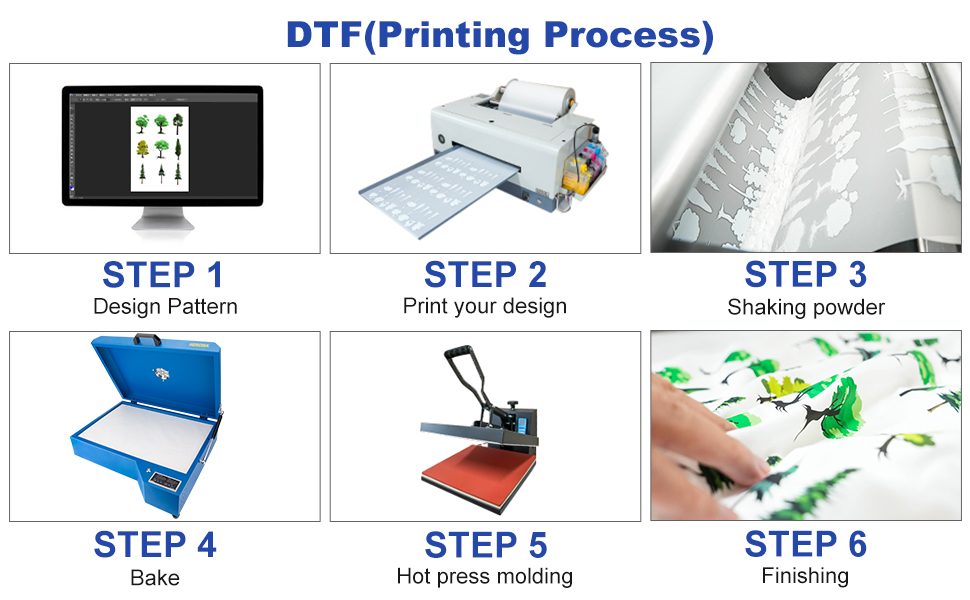 DTF(Printing Process)

STEP 1
Design Pattern

STEP 2
Print your design

STEP 3
Shaking powder

STEP 4
Bake

STEP 5
Hot press molding

STEP 6
Finishing