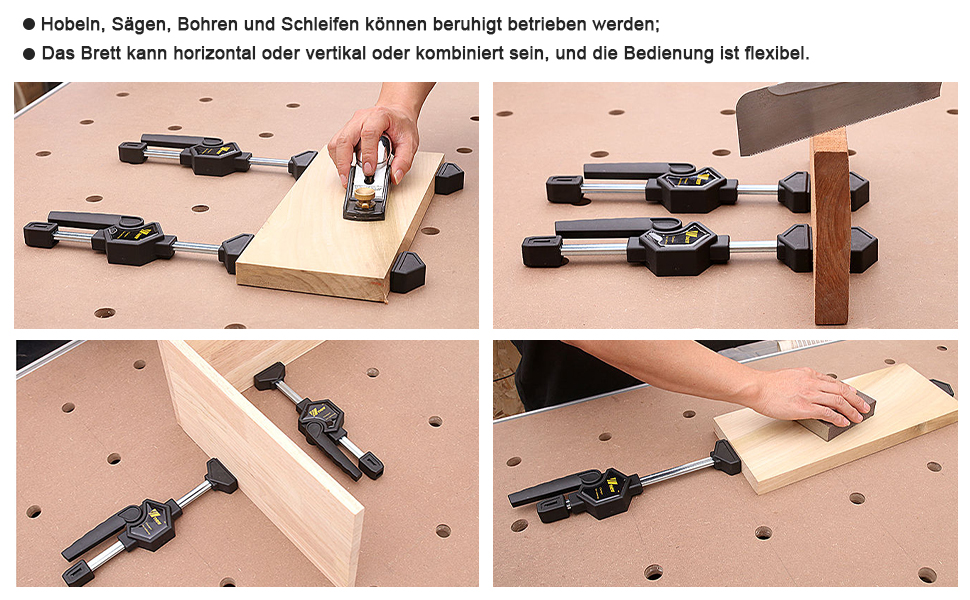 ● Hobeln, Sägen, Bohren und Schleifen können beruhigt betrieben werden;
● Das Brett kann horizontal oder vertikal oder kombiniert sein, und die Bedienung ist flexibel.