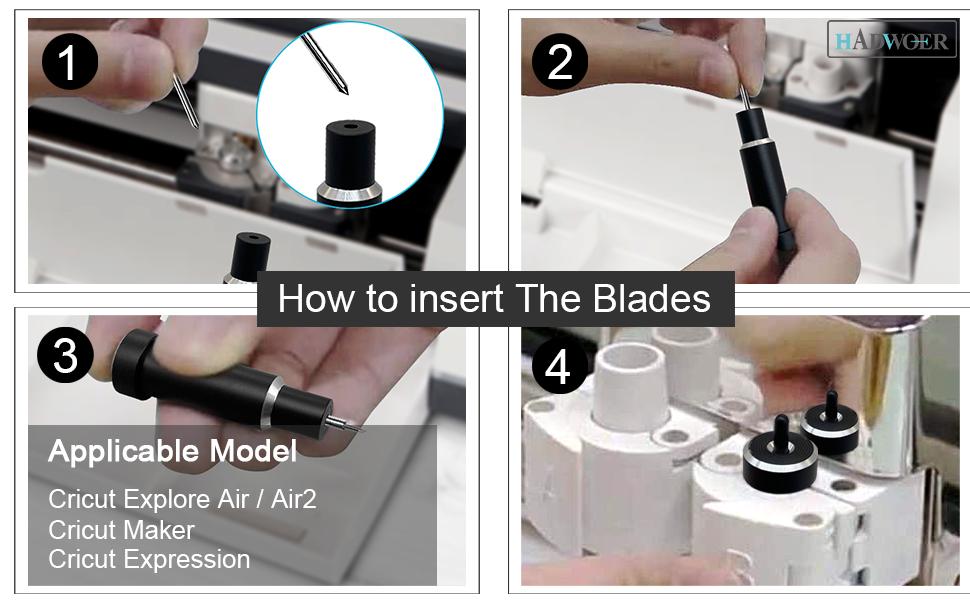 1

2

HADWOER

How to insert The Blades

3

Applicable Model
Cricut Explore Air / Air2
Cricut Maker
Cricut Expression

4