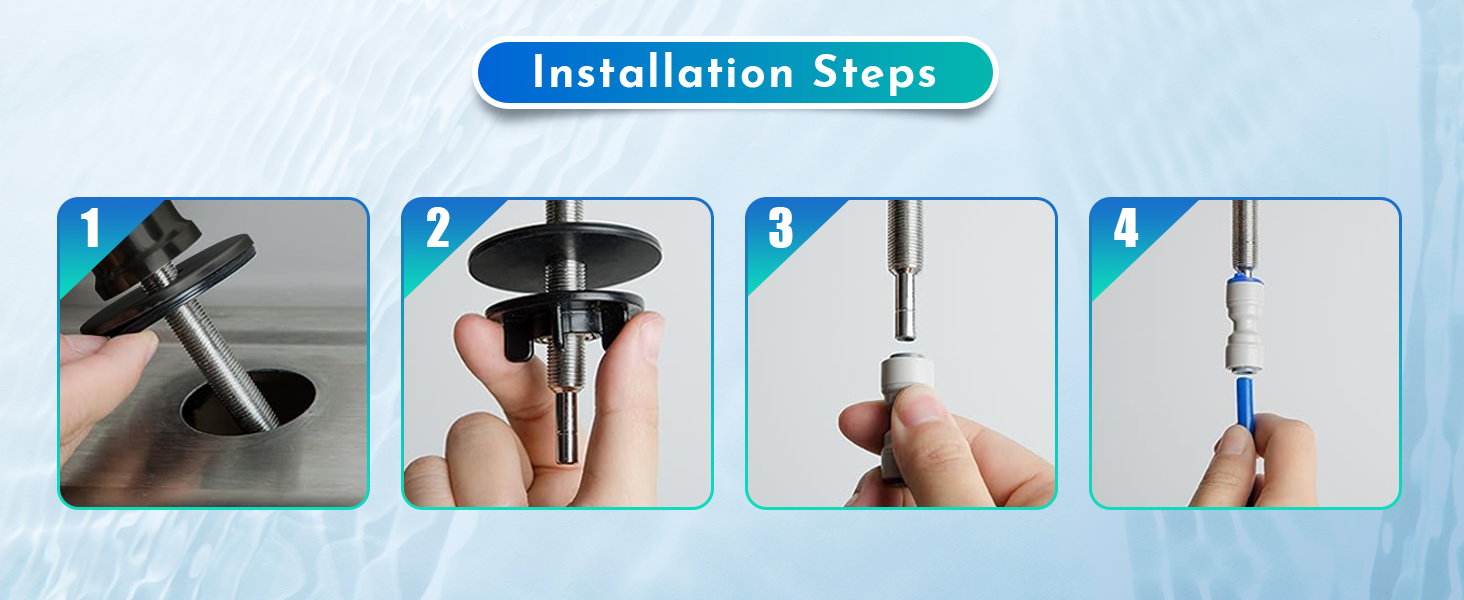 Installation Steps

1

2

3

4