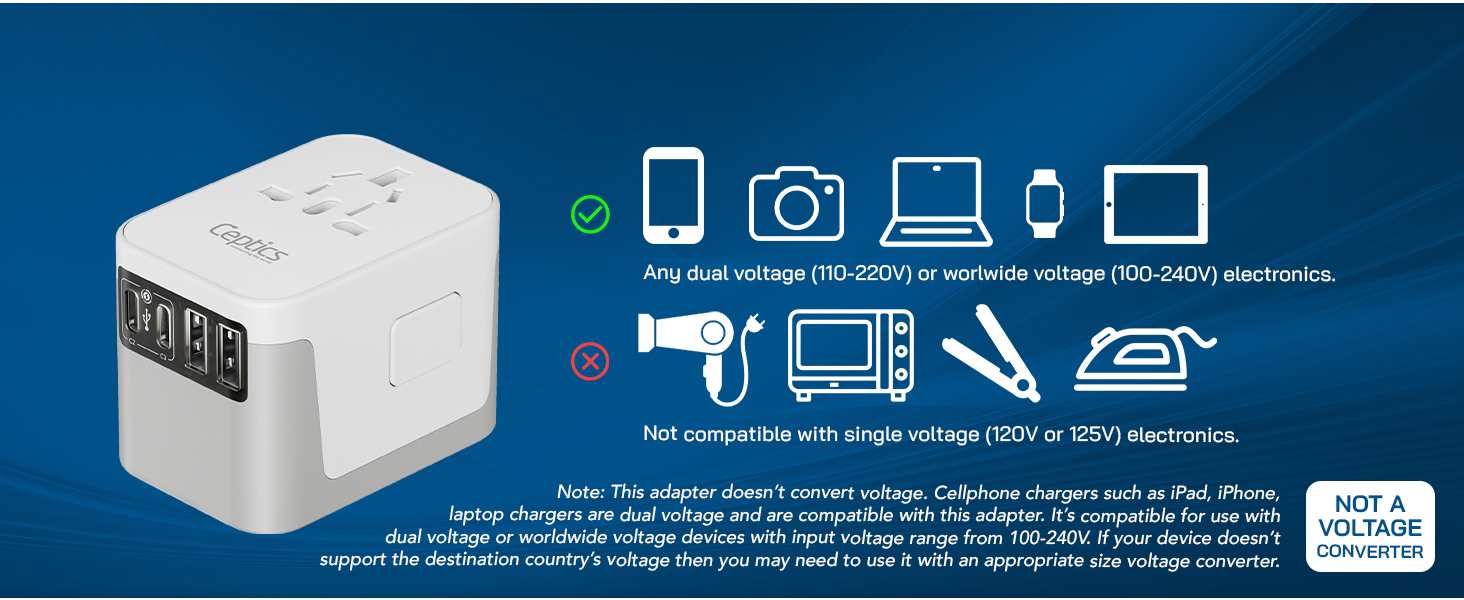 Ceptics

Any dual voltage (110-220V) or worlwide voltage (100-240V) electronics.

Not compatible with single voltage (120V or 125V) electronics.

Note: This adapter doesn't convert voltage. Cellphone chargers such as iPad, iPhone, laptop chargers are dual voltage and are compatible with this adapter. It's compatible for use with dual voltage or worldwide voltage devices with input voltage range from 100-240V. If your device doesn't support the destination country's voltage then you may need to use it with an appropriate size voltage converter.

NOT A VOLTAGE CONVERTER