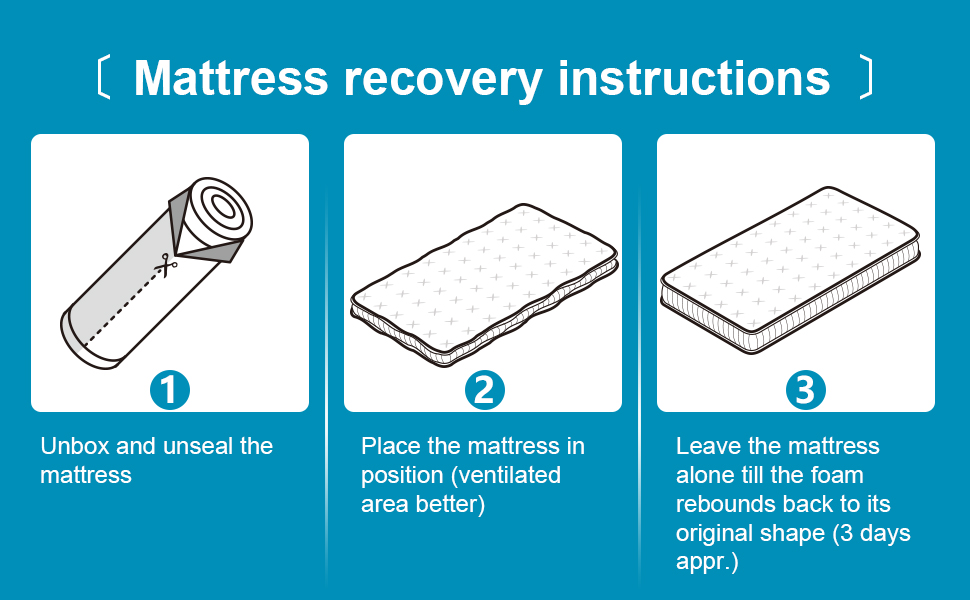 〔 Mattress recovery instructions 〕

1

Unbox and unseal the mattress

2

Place the mattress in position (ventilated area better)

3

Leave the mattress alone till the foam rebounds back to its original shape (3 days appr.)